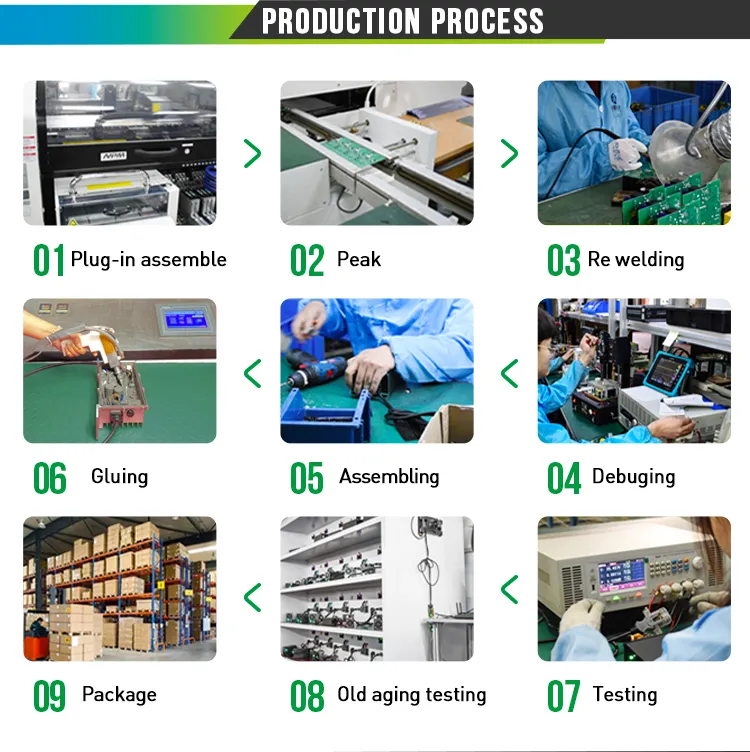 PRODUCTION PROCESS

01 Plug-in assemble

02 Peak

03 Re welding

06 Gluing

05 Assembling

04 Debuging

09 Package

08 Old aging testing

07 Testing