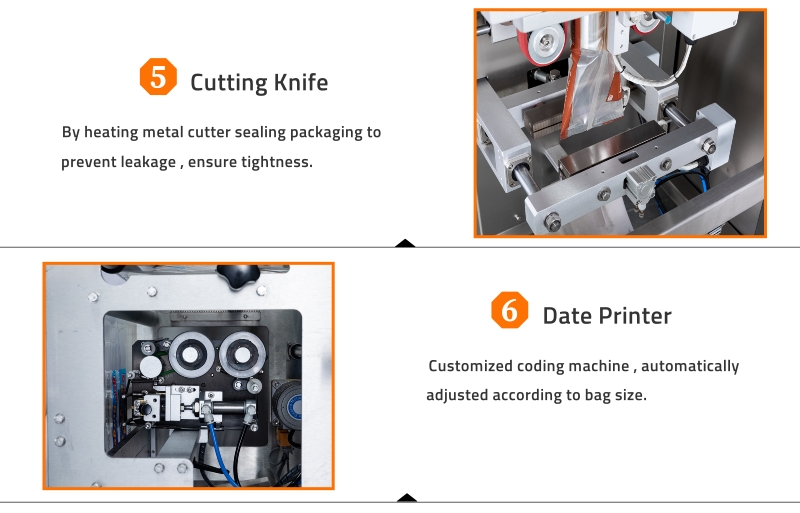 5 Cutting Knife

By heating metal cutter sealing packaging to prevent leakage , ensure tightness.

6 Date Printer

Customized coding machine , automatically adjusted according to bag size.