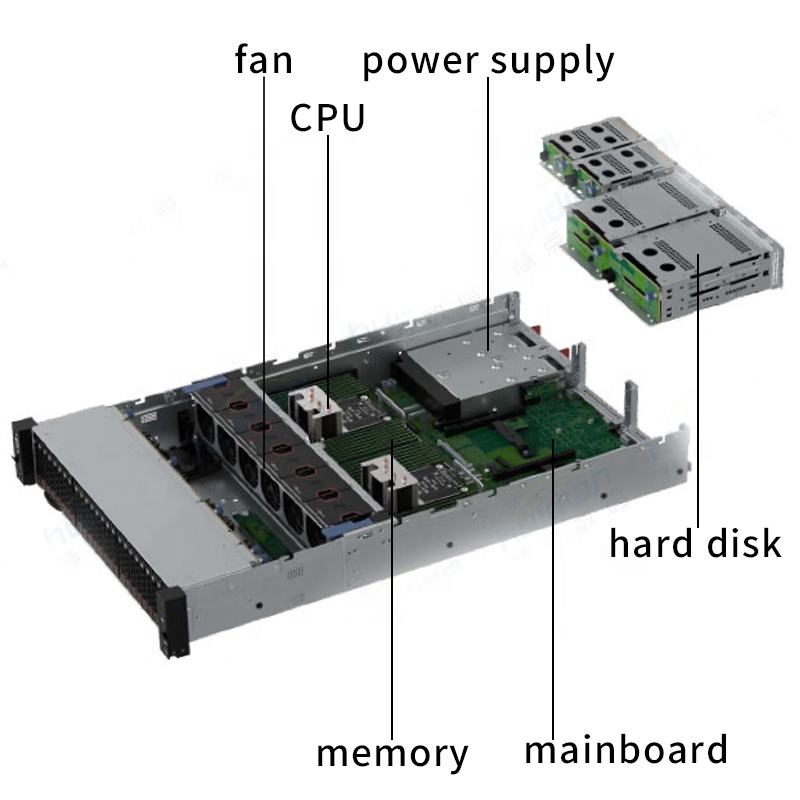 fan
power supply
CPU
hard disk
memory
mainboard