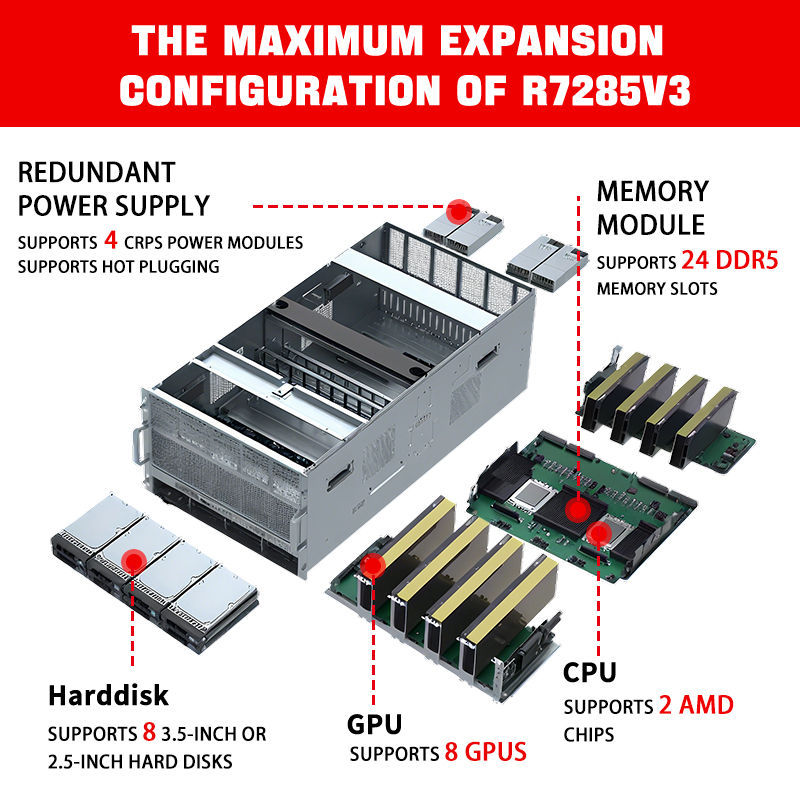 THE MAXIMUM EXPANSION CONFIGURATION OF R7285V3

REDUNDANT POWER SUPPLY
SUPPORTS 4 CRPS POWER MODULES
SUPPORTS HOT PLUGGING

MEMORY MODULE
SUPPORTS 24 DDR5 MEMORY SLOTS

Harddisk
SUPPORTS 8 3.5-INCH OR 2.5-INCH HARD DISKS

GPU
SUPPORTS 8 GPUS

CPU
SUPPORTS 2 AMD CHIPS