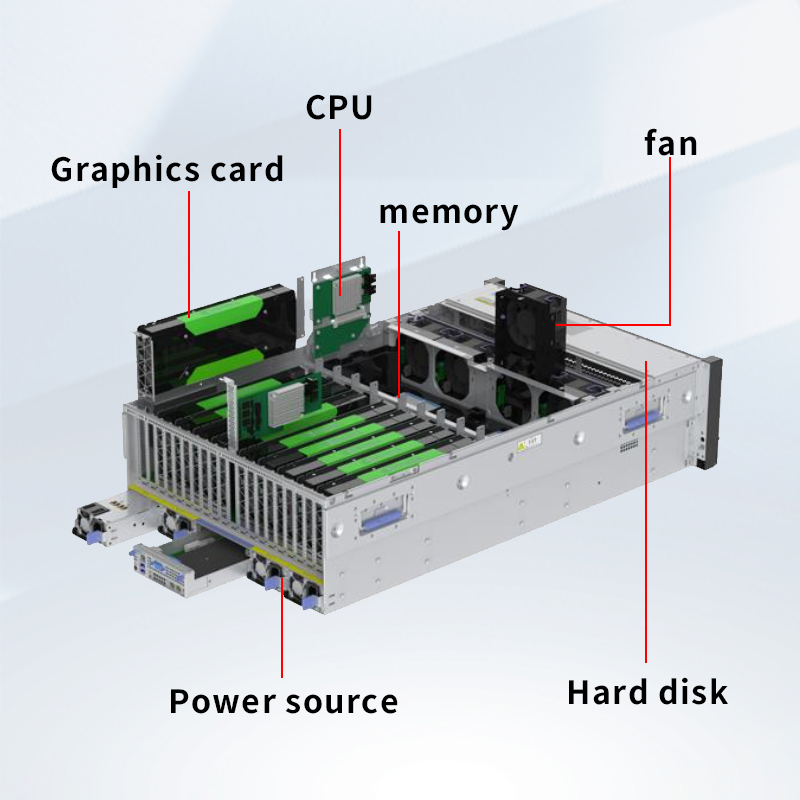 CPU

Graphics card

fan

memory

Power source

Hard disk