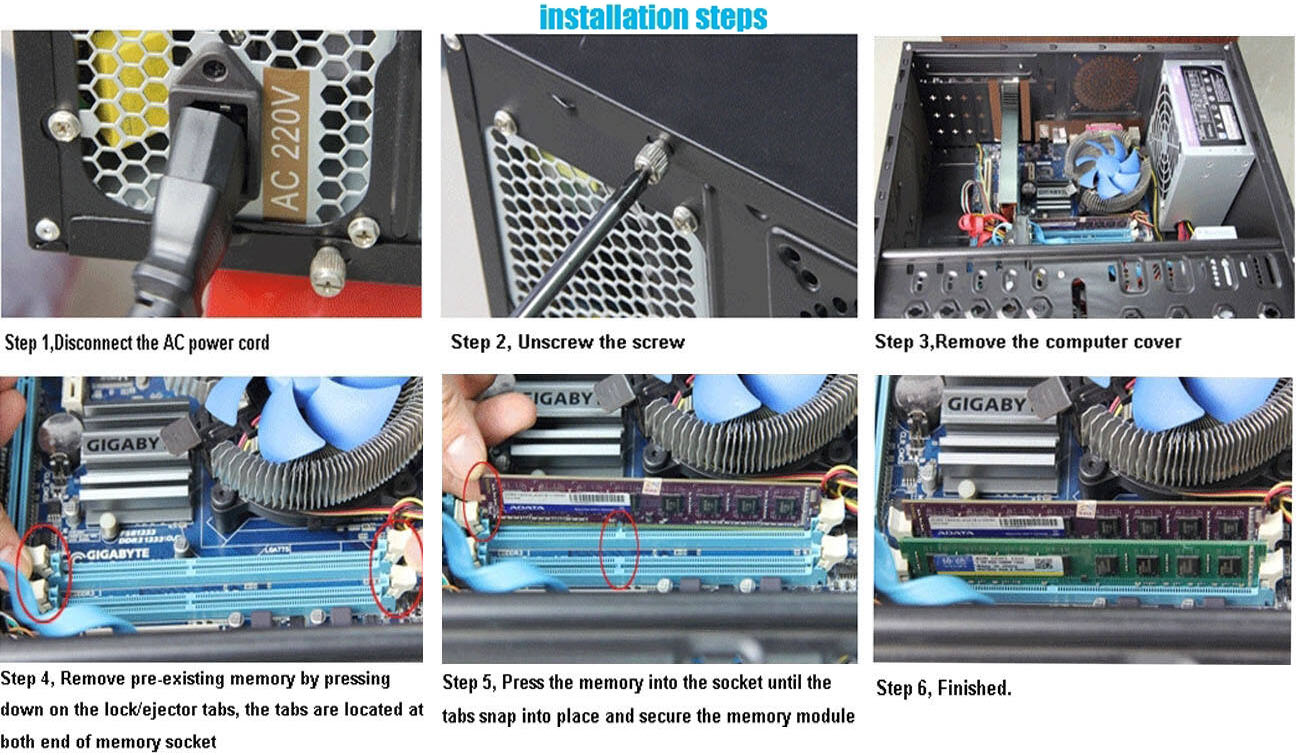 installation steps

AC 220V

Step 1,Disconnect the AC power cord

Step 2, Unscrew the screw

Step 3,Remove the computer cover

GIGABY

GIGABYTE

Step 4, Remove pre-existing memory by pressing down on the lock/ejector tabs, the tabs are located at both end of memory socket

GIGABY

ADATA

Step 5, Press the memory into the socket until the tabs snap into place and secure the memory module

GIGABY

ADATA

Step 6, Finished.