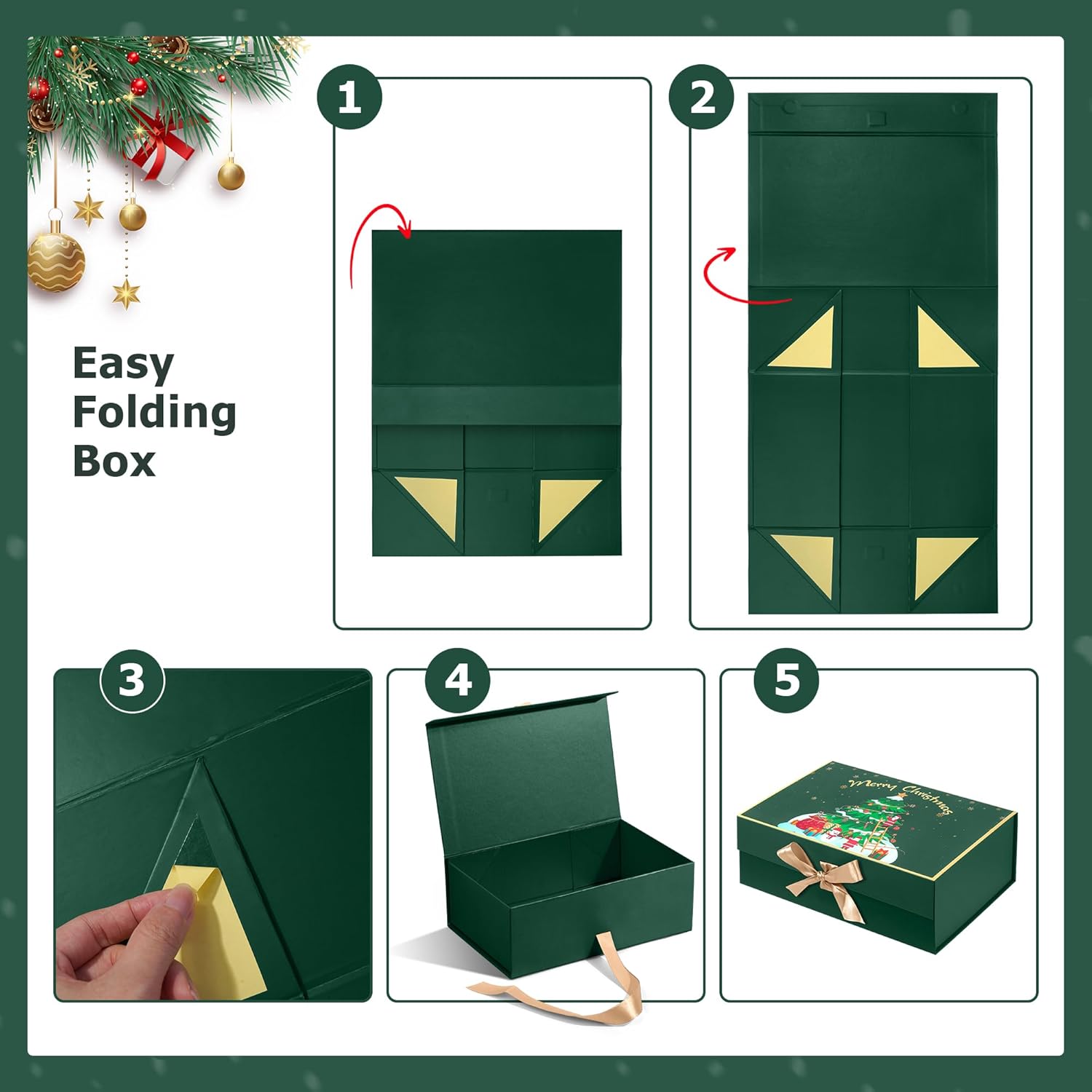 Easy Folding Box

1

2

3

4

5

Merry Christmas