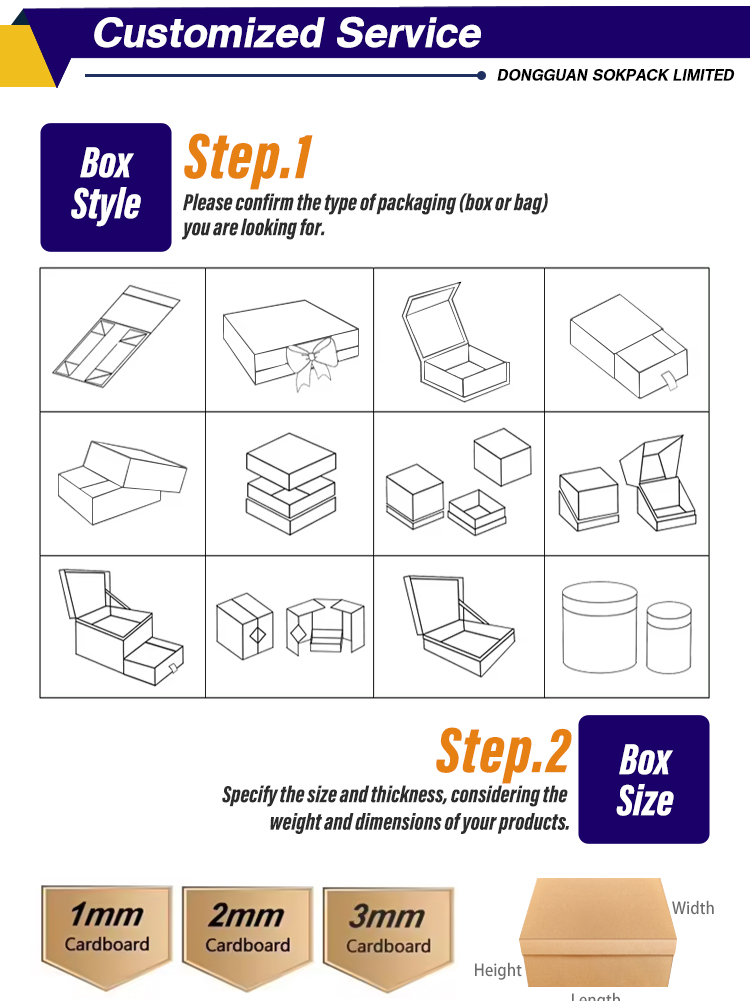 Customized Service

DONGGUAN SOKPACK LIMITED

Box Style

Step.1

Please confirm the type of packaging (box or bag) you are looking for.

Step.2

Specify the size and thickness, considering the weight and dimensions of your products.

Box Size

1mm Cardboard

2mm Cardboard

3mm Cardboard

Width

Height

Length