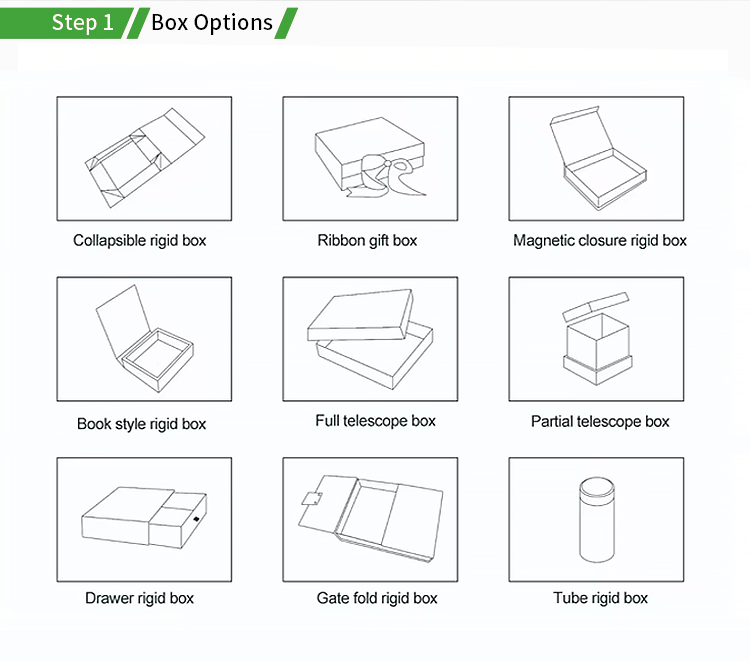 Step 1 Box Options

Collapsible rigid box

Ribbon gift box

Magnetic closure rigid box

Book style rigid box

Full telescope box

Partial telescope box

Drawer rigid box

Gate fold rigid box

Tube rigid box