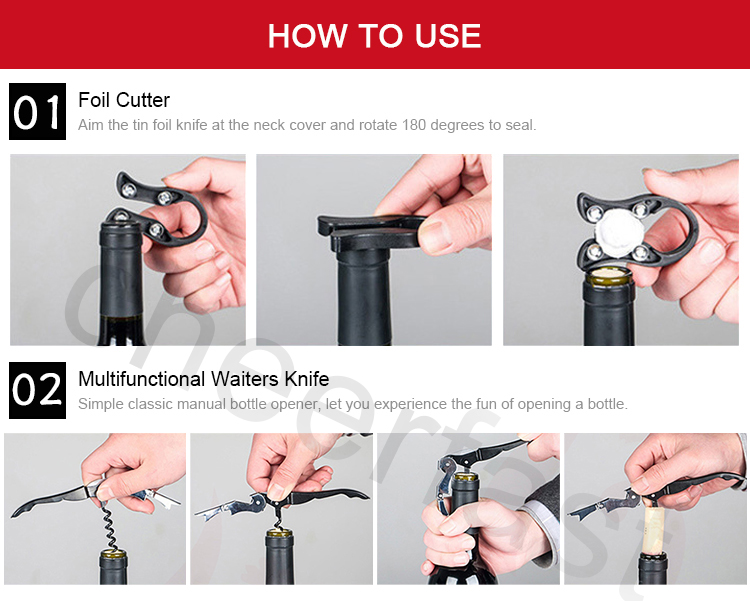 HOW TO USE

01 Foil Cutter

Aim the tin foil knife at the neck cover and rotate 180 degrees to seal.

02 Multifunctional Waiters Knife

Simple classic manual bottle opener, let you experience the fun of opening a bottle.

cheerfast