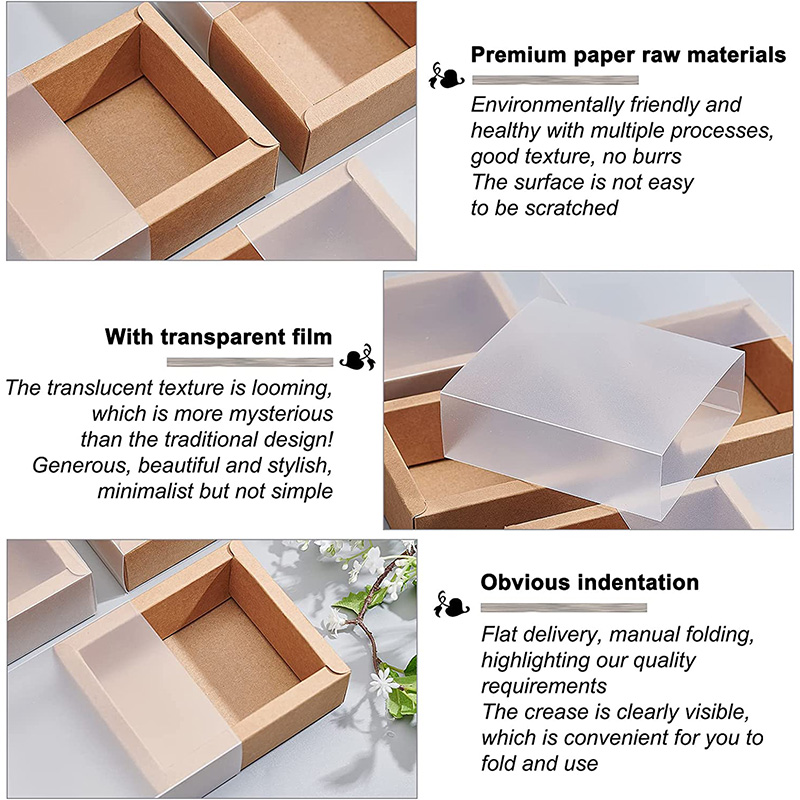 Premium paper raw materials

Environmentally friendly and healthy with multiple processes, good texture, no burrs
The surface is not easy to be scratched

With transparent film

The translucent texture is looming, which is more mysterious than the traditional design!
Generous, beautiful and stylish, minimalist but not simple

Obvious indentation

Flat delivery, manual folding, highlighting our quality requirements
The crease is clearly visible, which is convenient for you to fold and use