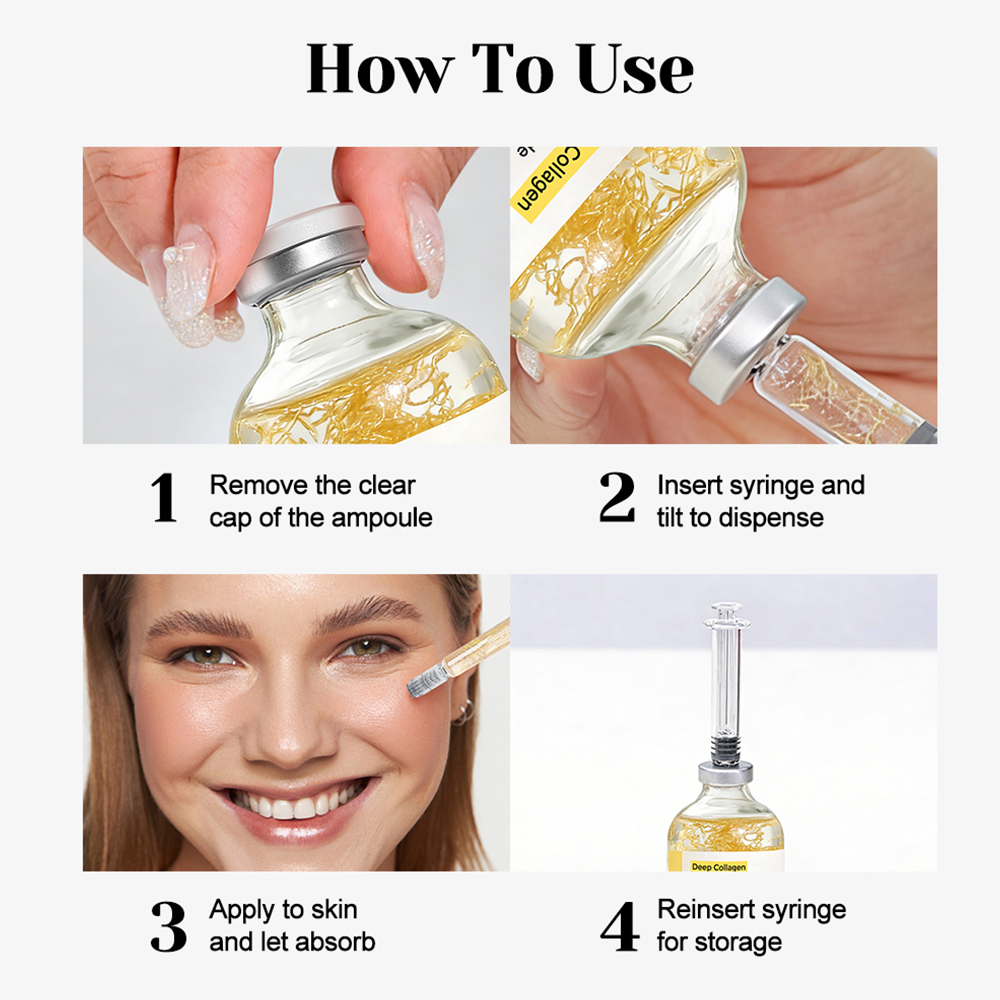 How To Use

Collagen

1 Remove the clear cap of the ampoule

2 Insert syringe and tilt to dispense

Deep Collagen

3 Apply to skin and let absorb

4 Reinsert syringe for storage