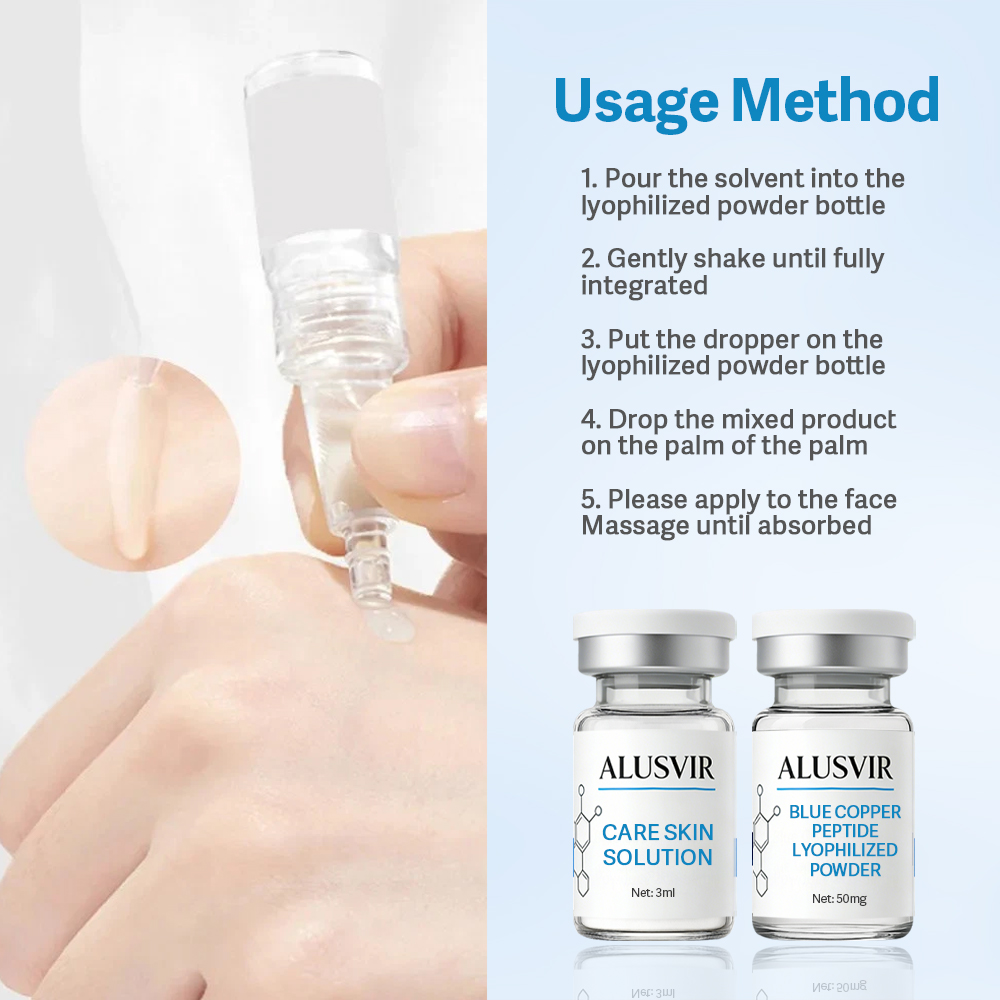 Usage Method

1. Pour the solvent into the lyophilized powder bottle

2. Gently shake until fully integrated

3. Put the dropper on the lyophilized powder bottle

4. Drop the mixed product on the palm of the palm

5. Please apply to the face Massage until absorbed

ALUSVIR
CARE SKIN SOLUTION
Net: 3ml

ALUSVIR
BLUE COPPER PEPTIDE LYOPHILIZED POWDER
Net: 50mg