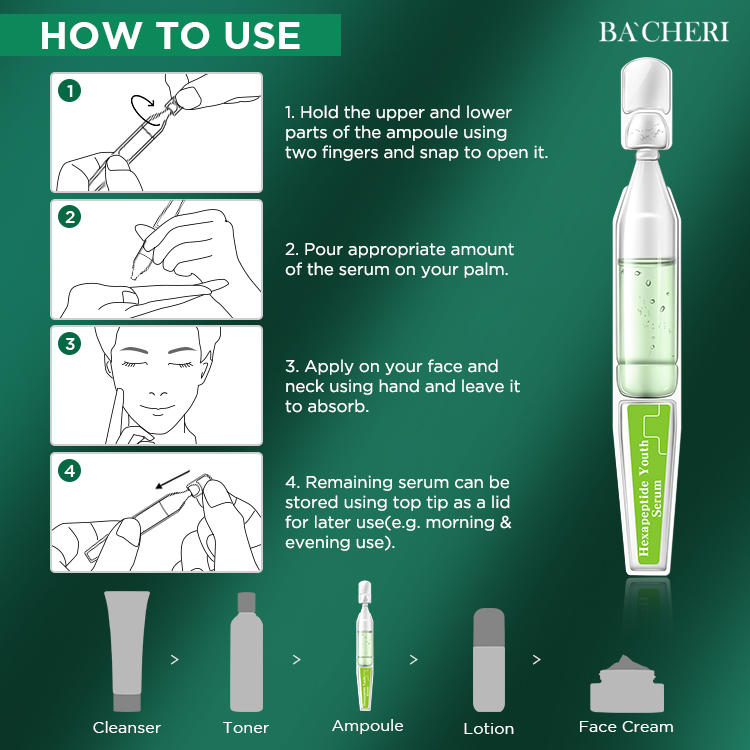 HOW TO USE

BA`CHERI

1

1. Hold the upper and lower parts of the ampoule using two fingers and snap to open it.

2

2. Pour appropriate amount of the serum on your palm.

3

3. Apply on your face and neck using hand and leave it to absorb.

4

4. Remaining serum can be stored using top tip as a lid for later use(e.g. morning & evening use).

Hexapeptide Youth Serum

Cleanser > Toner > Ampoule > Lotion > Face Cream