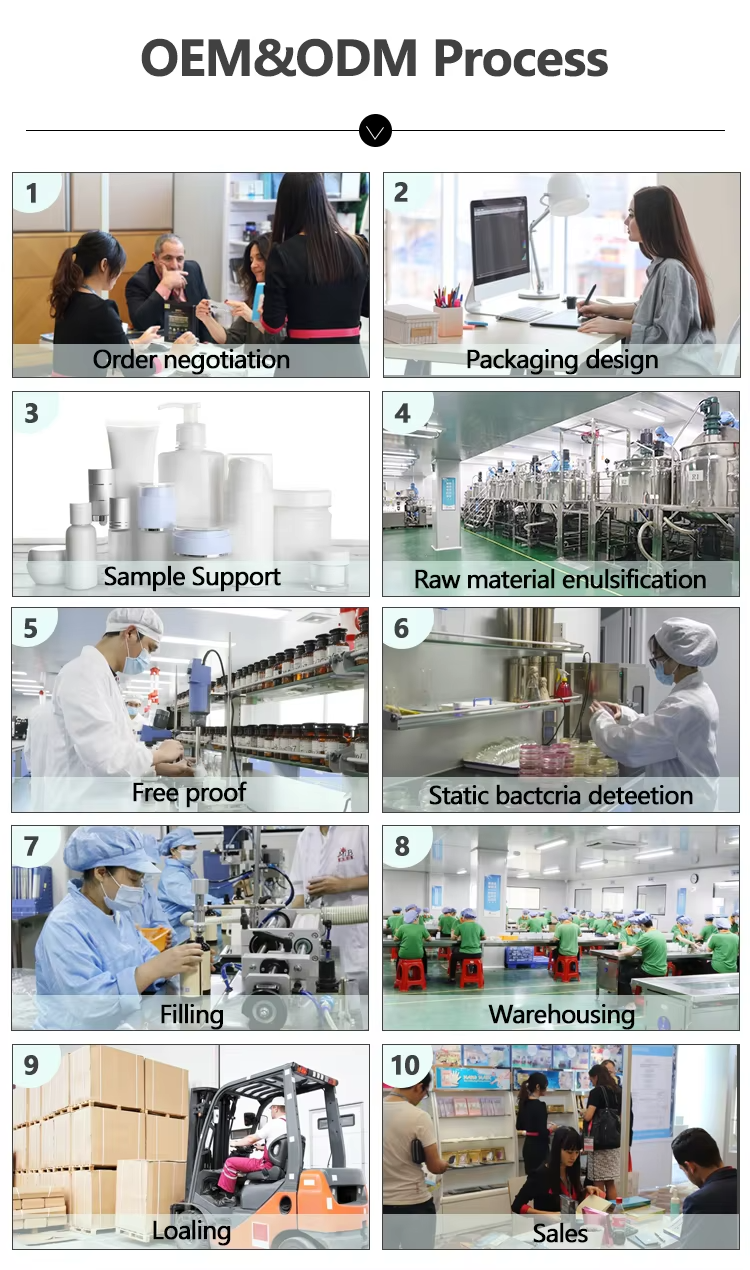 OEM&ODM Process

1
Order negotiation

2
Packaging design

3
Sample Support

4
Raw material enulsification

5
Free proof

6
Static bactcria deteetion

7
Filling

8
Warehousing

9
Loaling

10
Sales