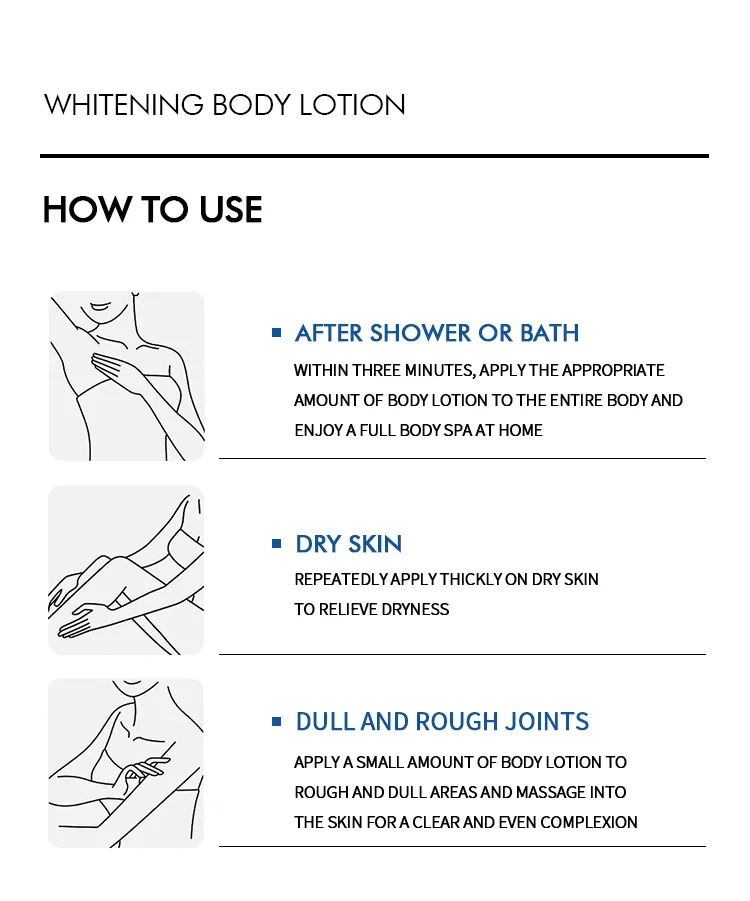 WHITENING BODY LOTION

HOW TO USE

AFTER SHOWER OR BATH

WITHIN THREE MINUTES, APPLY THE APPROPRIATE AMOUNT OF BODY LOTION TO THE ENTIRE BODY AND ENJOY A FULL BODY SPA AT HOME

DRY SKIN

REPEATEDLY APPLY THICKLY ON DRY SKIN TO RELIEVE DRYNESS

DULL AND ROUGH JOINTS

APPLY A SMALL AMOUNT OF BODY LOTION TO ROUGH AND DULL AREAS AND MASSAGE INTO THE SKIN FOR A CLEAR AND EVEN COMPLEXION