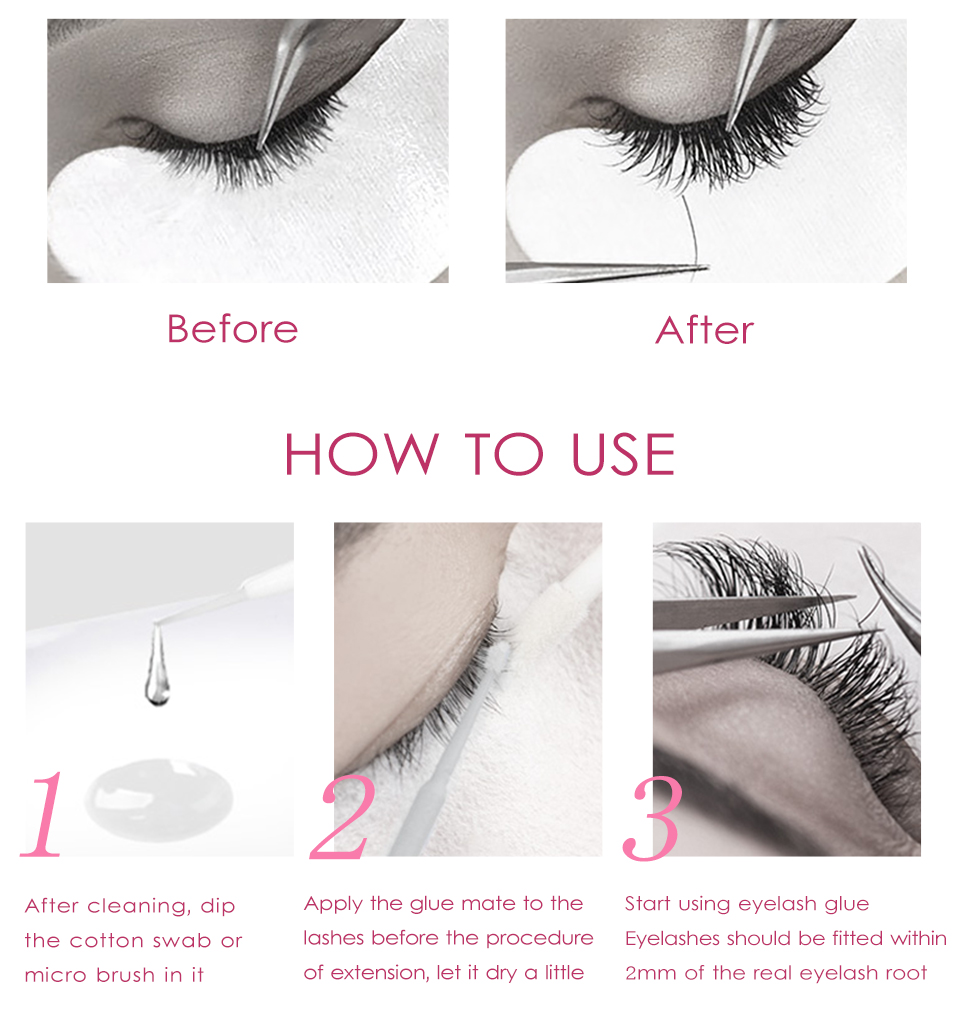 Before

After

HOW TO USE

1

After cleaning, dip the cotton swab or micro brush in it

2

Apply the glue mate to the lashes before the procedure of extension, let it dry a little

3

Start using eyelash glue Eyelashes should be fitted within 2mm of the real eyelash root