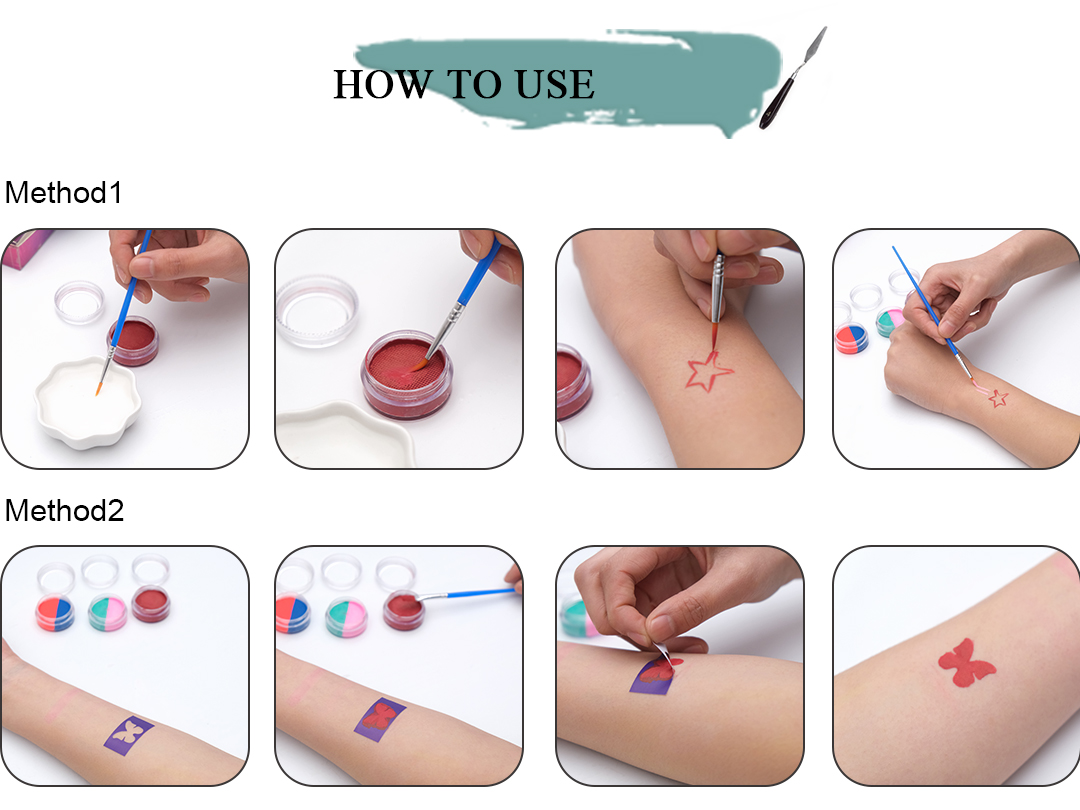 HOW TO USE

Method1

Method2