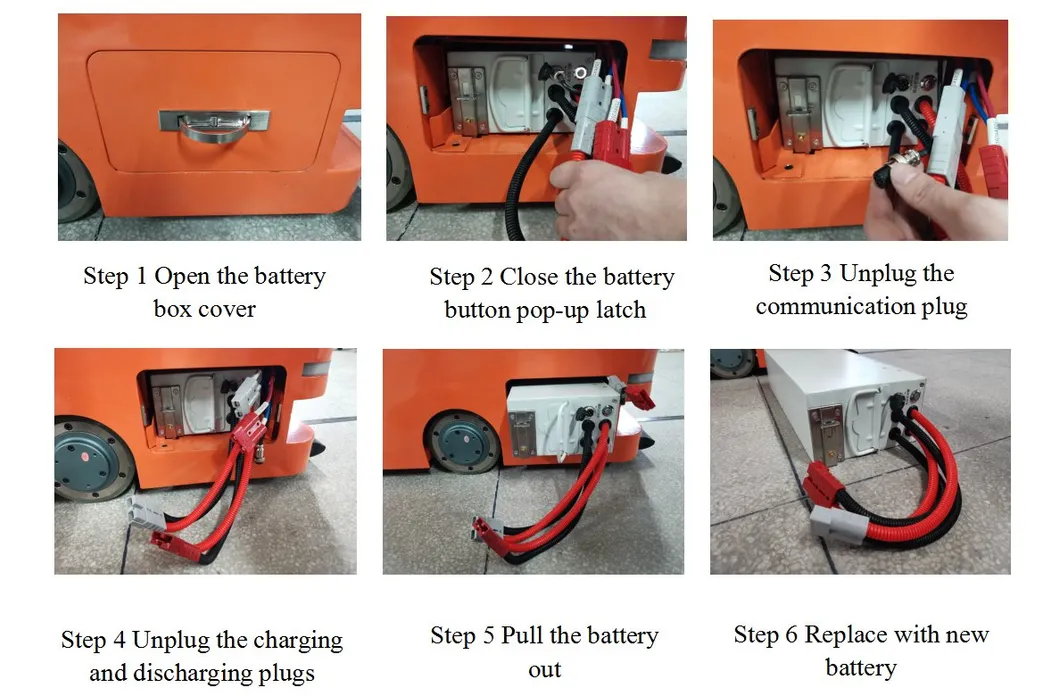 Step 1 Open the battery box cover

Step 2 Close the battery button pop-up latch

Step 3 Unplug the communication plug

Step 4 Unplug the charging and discharging plugs

Step 5 Pull the battery out

Step 6 Replace with new battery