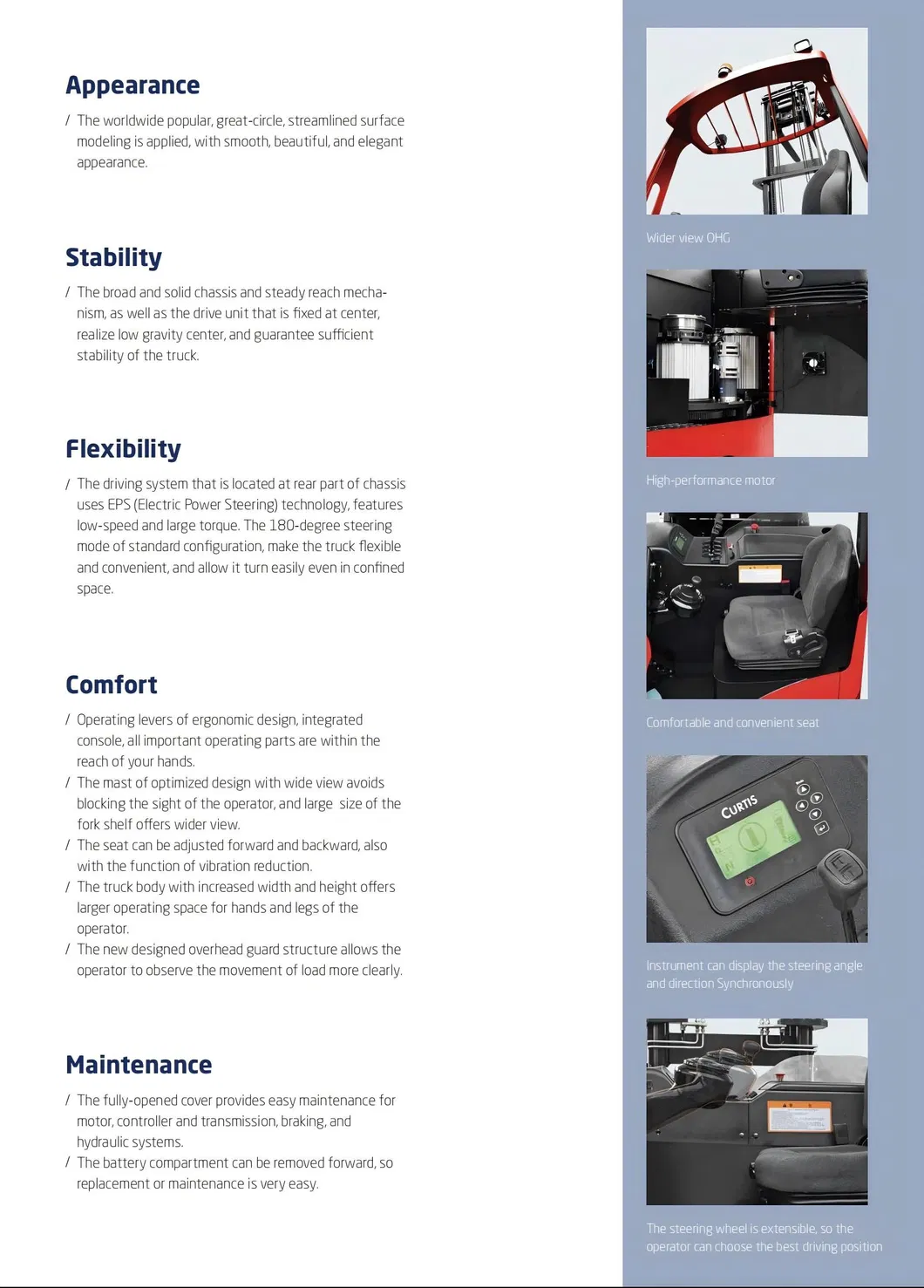 Appearance

/ The worldwide popular, great-circle, streamlined surface modeling is applied, with smooth, beautiful, and elegant appearance.

Stability

/ The broad and solid chassis and steady reach mechanism, as well as the drive unit that is fixed at center, realize low gravity center, and guarantee sufficient stability of the truck.

Flexibility

/ The driving system that is located at rear part of chassis uses EPS (Electric Power Steering) technology, features low-speed and large torque. The 180-degree steering mode of standard configuration, make the truck flexible and convenient, and allow it turn easily even in confined space.

Comfort

/ Operating levers of ergonomic design, integrated console, all important operating parts are within the reach of your hands.
/ The mast of optimized design with wide view avoids blocking the sight of the operator, and large size of the fork shelf offers wider view.
/ The seat can be adjusted forward and backward, also with the function of vibration reduction.
/ The truck body with increased width and height offers larger operating space for hands and legs of the operator.
/ The new designed overhead guard structure allows the operator to observe the movement of load more clearly.

Maintenance

/ The fully-opened cover provides easy maintenance for motor, controller and transmission, braking, and hydraulic systems.
/ The battery compartment can be removed forward, so replacement or maintenance is very easy.

Wider view OHG

High-performance motor

Comfortable and convenient seat

CURTIS

Instrument can display the steering angle and direction Synchronously

The steering wheel is extensible, so the operator can choose the best driving position