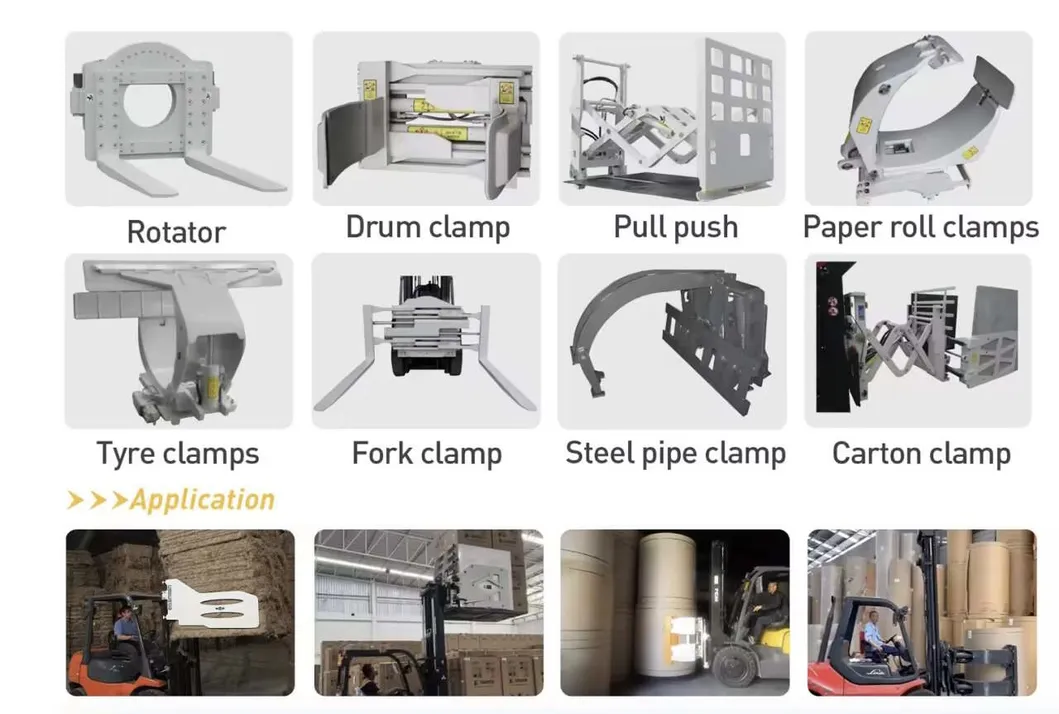 Rotator

Drum clamp

Pull push

Paper roll clamps

Tyre clamps

Fork clamp

Steel pipe clamp

Carton clamp

>>>Application