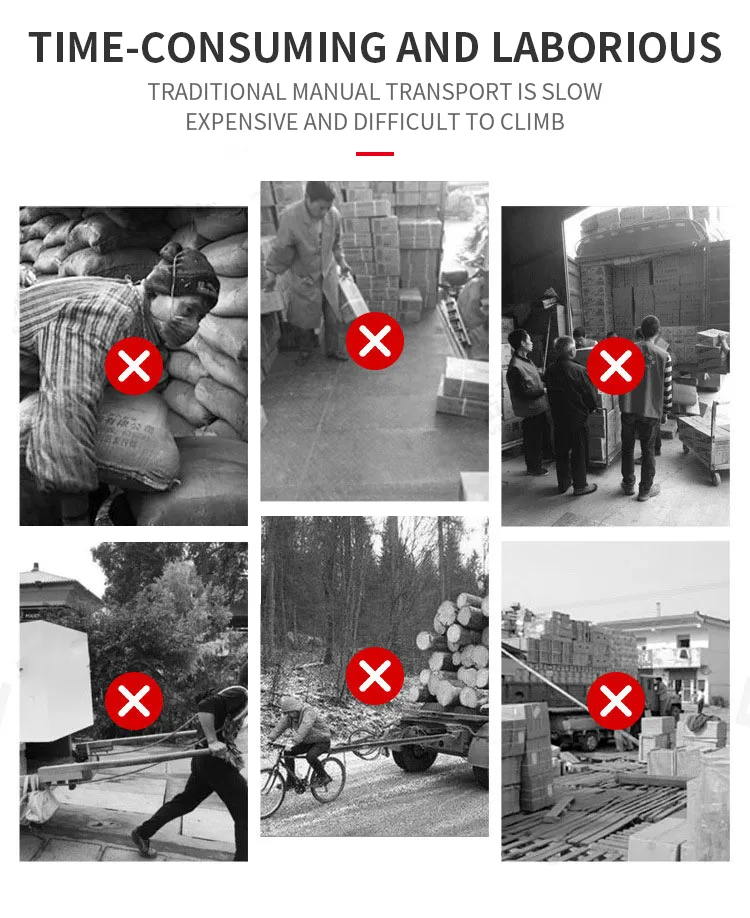 TIME-CONSUMING AND LABORIOUS

TRADITIONAL MANUAL TRANSPORT IS SLOW EXPENSIVE AND DIFFICULT TO CLIMB