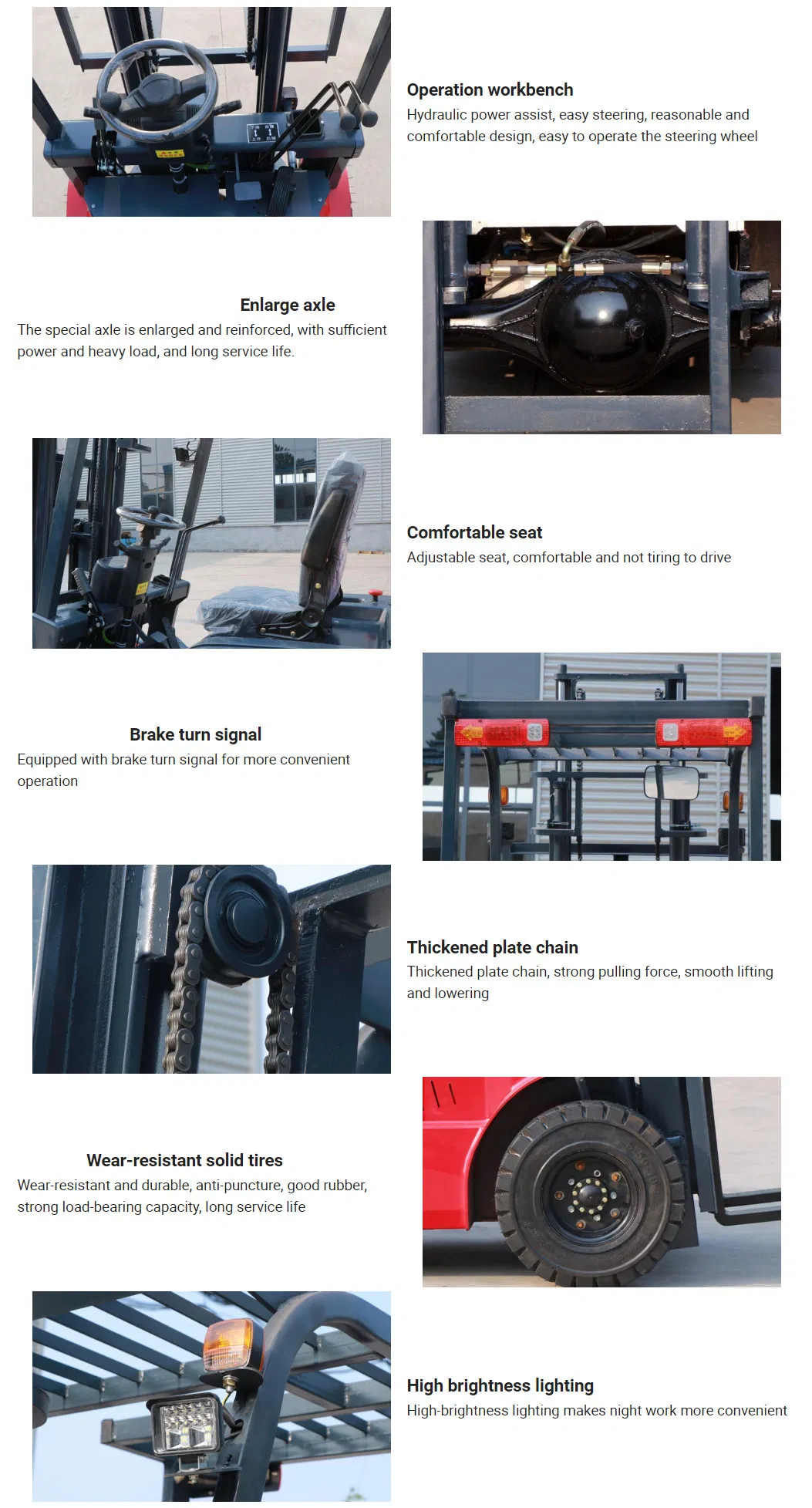 Operation workbench
Hydraulic power assist, easy steering, reasonable and comfortable design, easy to operate the steering wheel

Enlarge axle
The special axle is enlarged and reinforced, with sufficient power and heavy load, and long service life.

Comfortable seat
Adjustable seat, comfortable and not tiring to drive

Brake turn signal
Equipped with brake turn signal for more convenient operation

Thickened plate chain
Thickened plate chain, strong pulling force, smooth lifting and lowering

Wear-resistant solid tires
Wear-resistant and durable, anti-puncture, good rubber, strong load-bearing capacity, long service life

High brightness lighting
High-brightness lighting makes night work more convenient