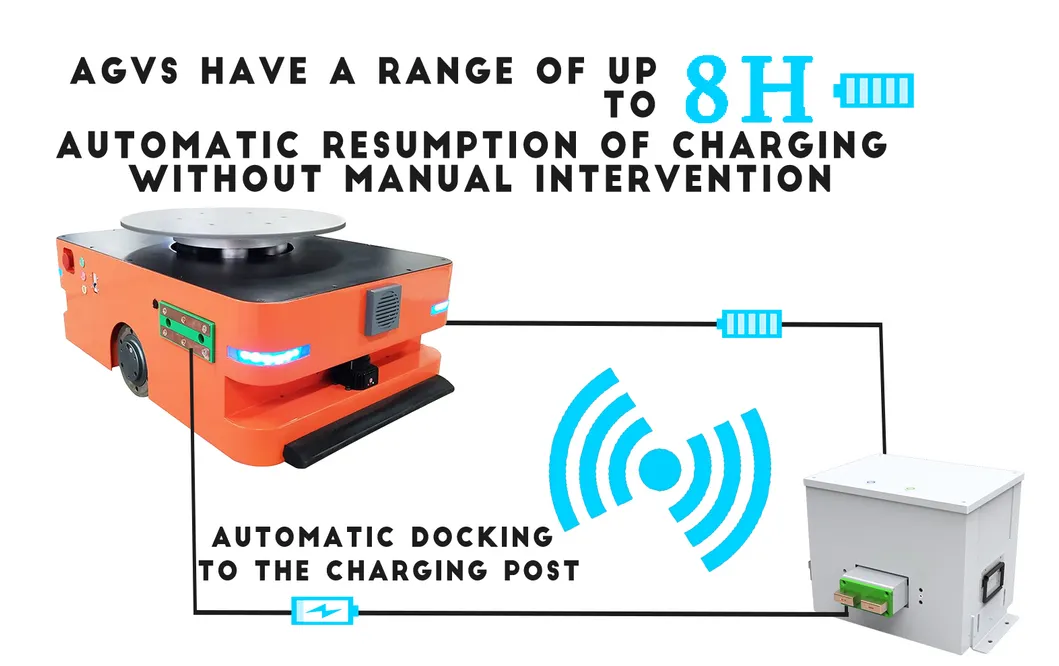 AGVS HAVE A RANGE OF UP TO 8H

AUTOMATIC RESUMPTION OF CHARGING WITHOUT MANUAL INTERVENTION

AUTOMATIC DOCKING TO THE CHARGING POST