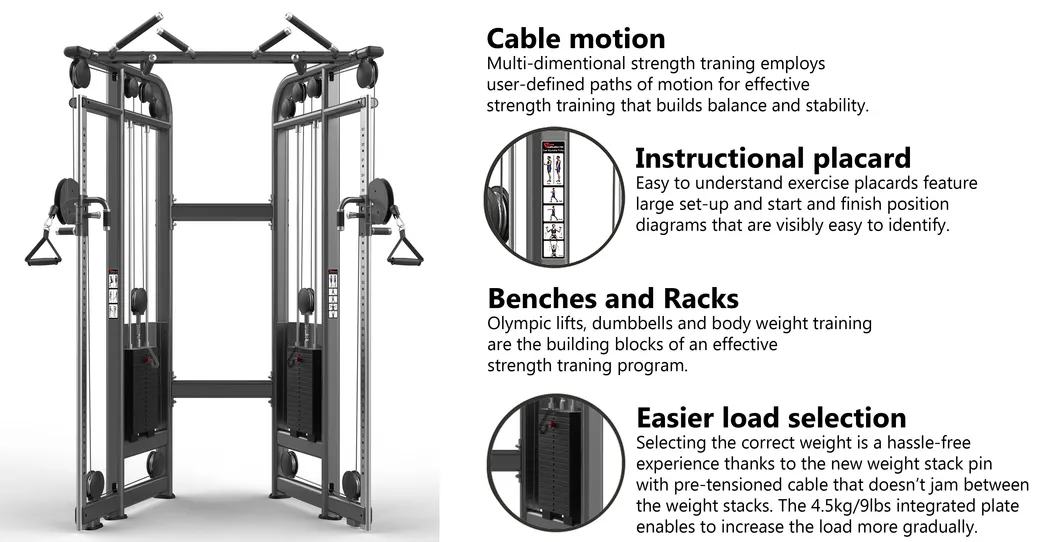 Cable motion
Multi-dimentional strength traning employs user-defined paths of motion for effective strength training that builds balance and stability.

Instructional placard
Easy to understand exercise placards feature large set-up and start and finish position diagrams that are visibly easy to identify.

Benches and Racks
Olympic lifts, dumbbells and body weight training are the building blocks of an effective strength traning program.

Easier load selection
Selecting the correct weight is a hassle-free experience thanks to the new weight stack pin with pre-tensioned cable that doesn't jam between the weight stacks. The 4.5kg/9lbs integrated plate enables to increase the load more gradually.