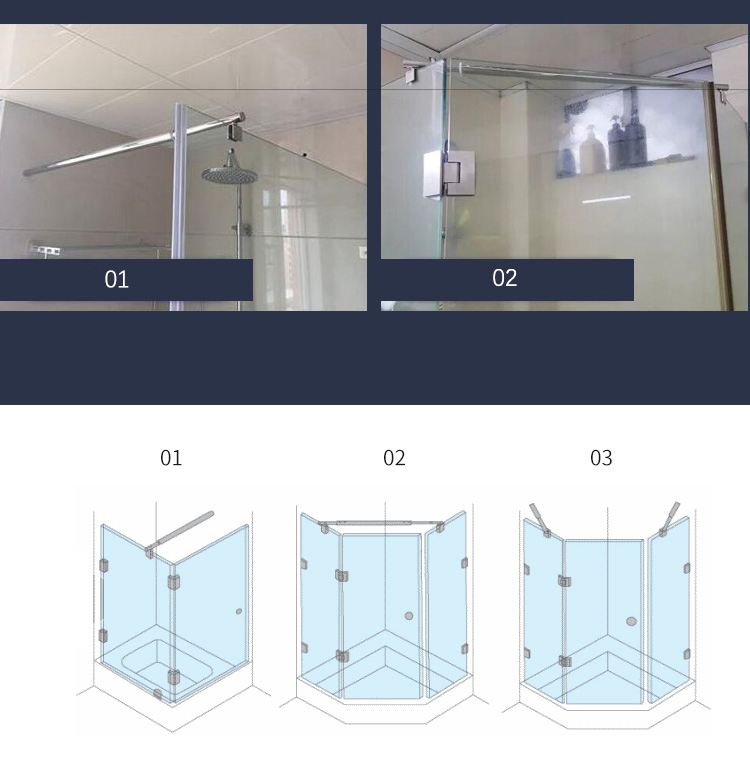 01

02

01

02

03