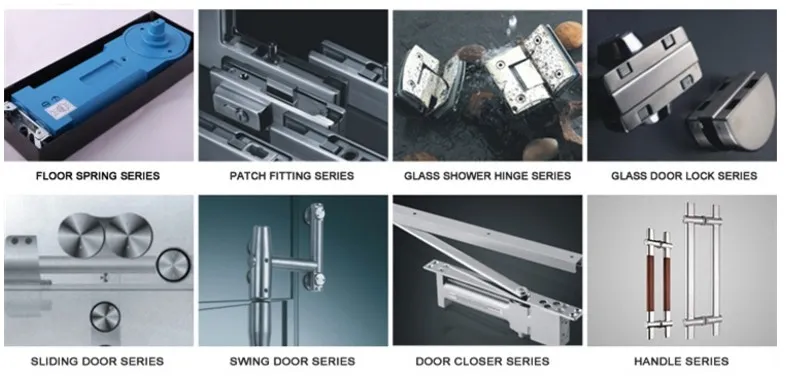 FLOOR SPRING SERIES
PATCH FITTING SERIES
GLASS SHOWER HINGE SERIES
GLASS DOOR LOCK SERIES
SLIDING DOOR SERIES
SWING DOOR SERIES
DOOR CLOSER SERIES
HANDLE SERIES