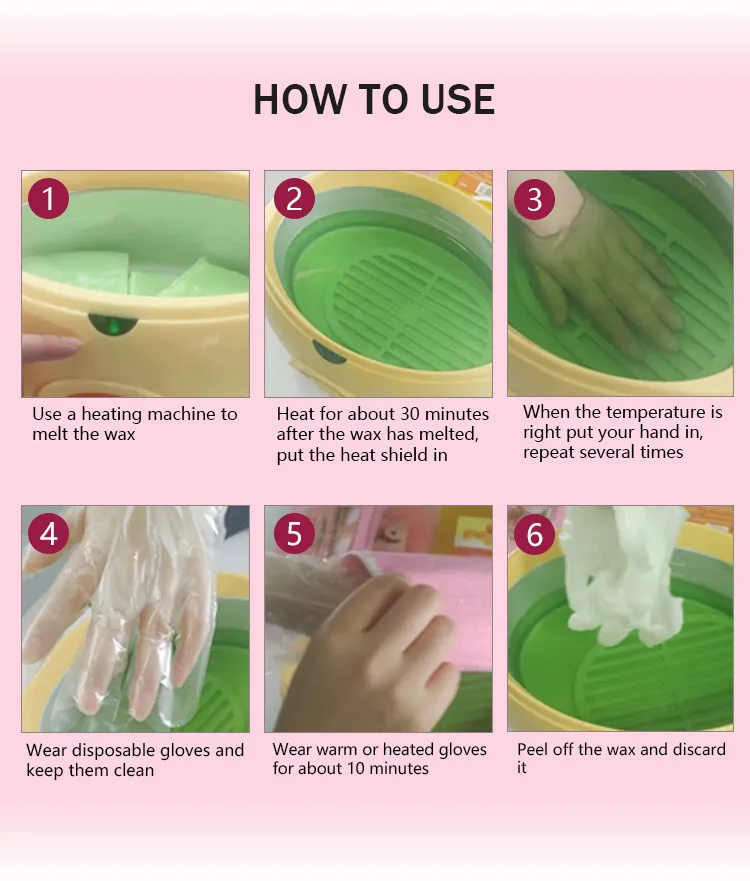 HOW TO USE

1

Use a heating machine to melt the wax

2

Heat for about 30 minutes after the wax has melted, put the heat shield in

3

When the temperature is right put your hand in, repeat several times

4

Wear disposable gloves and keep them clean

5

Wear warm or heated gloves for about 10 minutes

6

Peel off the wax and discard it