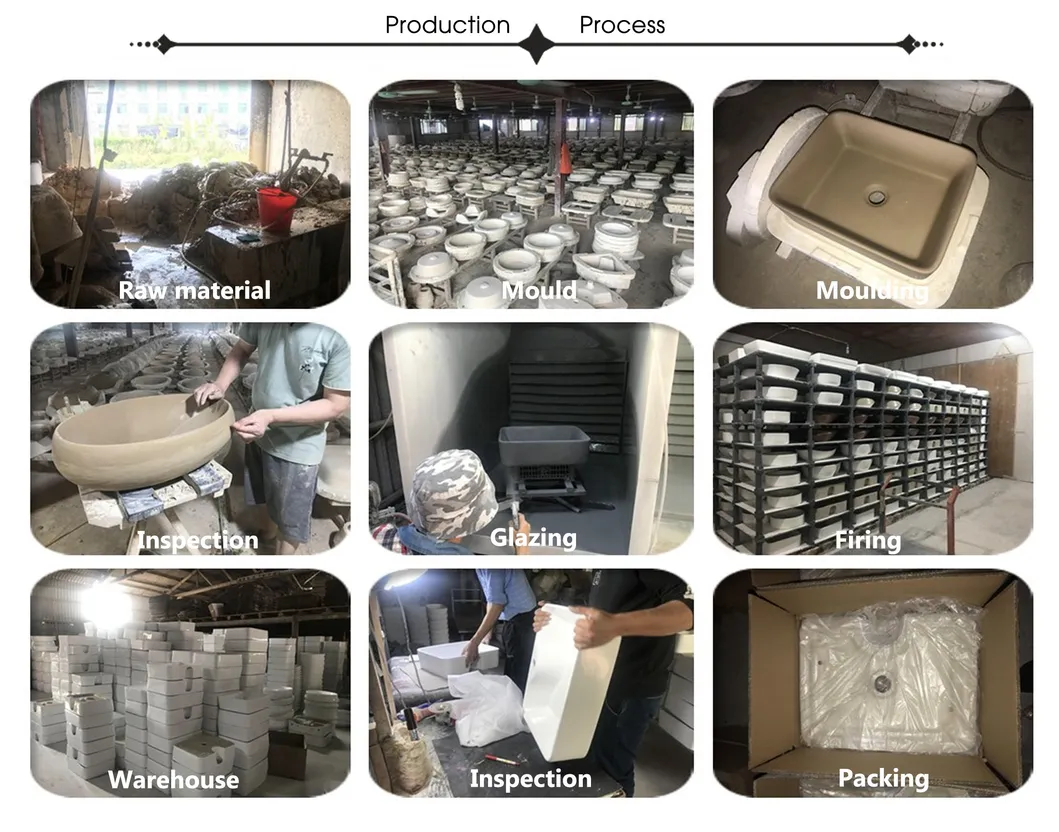 Production Process

Raw material

Mould

Moulding

Inspection

Glazing

Firing

Warehouse

Inspection

Packing