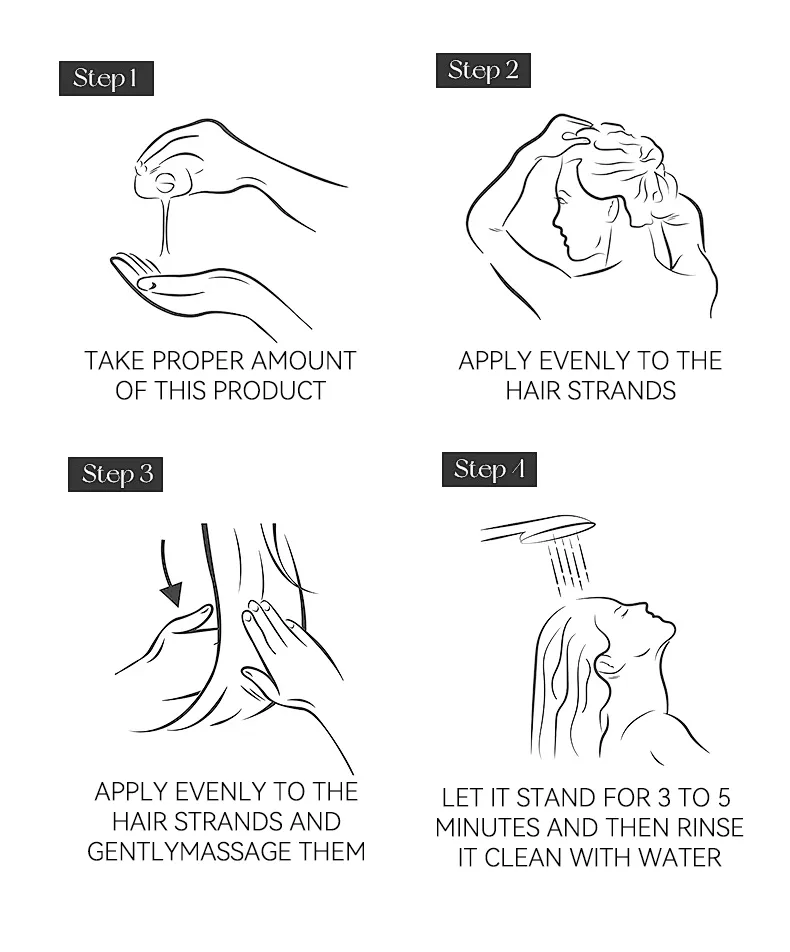 Step 1

TAKE PROPER AMOUNT OF THIS PRODUCT

Step 2

APPLY EVENLY TO THE HAIR STRANDS

Step 3

APPLY EVENLY TO THE HAIR STRANDS AND GENTLYMASSAGE THEM

Step 4

LET IT STAND FOR 3 TO 5 MINUTES AND THEN RINSE IT CLEAN WITH WATER