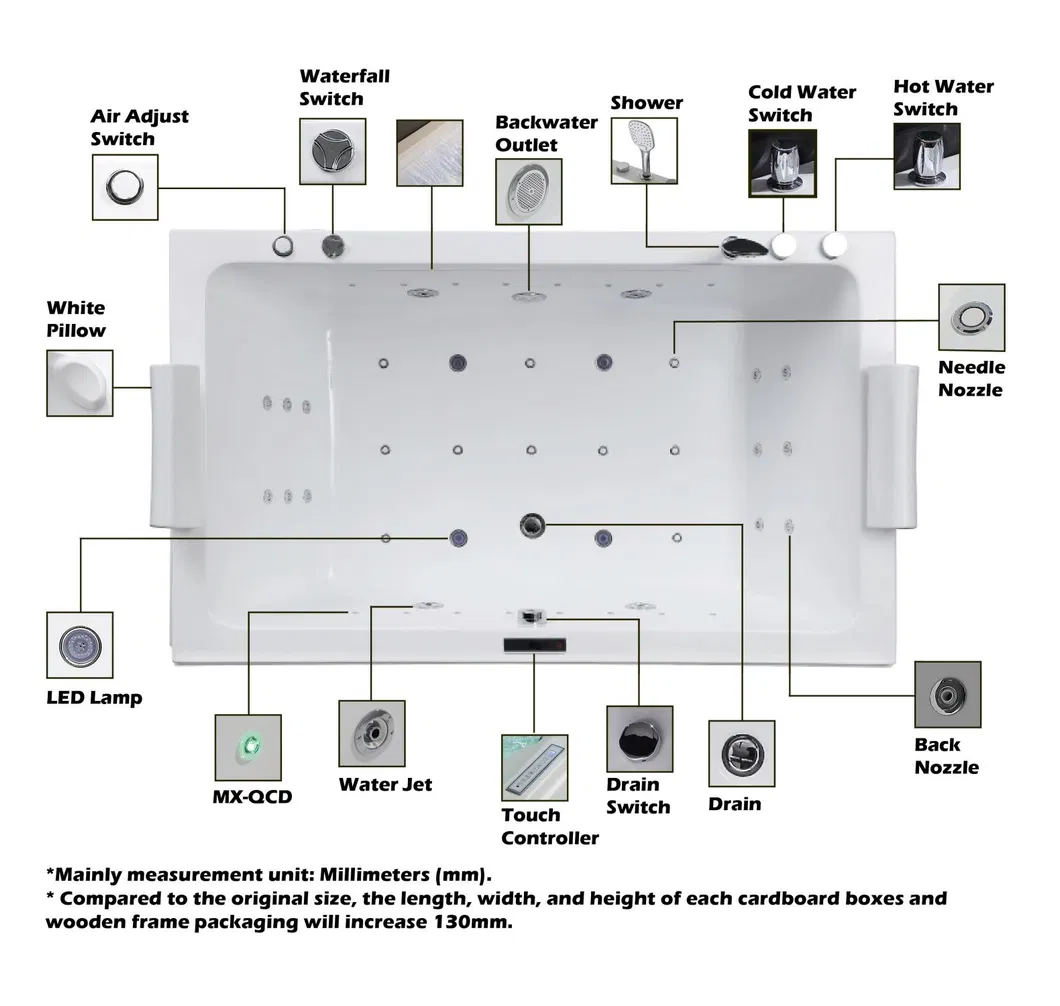 Air Adjust Switch

Waterfall Switch

Backwater Outlet

Shower

Cold Water Switch

Hot Water Switch

White Pillow

Needle Nozzle

LED Lamp

MX-QCD

Water Jet

Touch Controller

Drain Switch

Drain

Back Nozzle

*Mainly measurement unit: Millimeters (mm).
* Compared to the original size, the length, width, and height of each cardboard boxes and wooden frame packaging will increase 130mm.