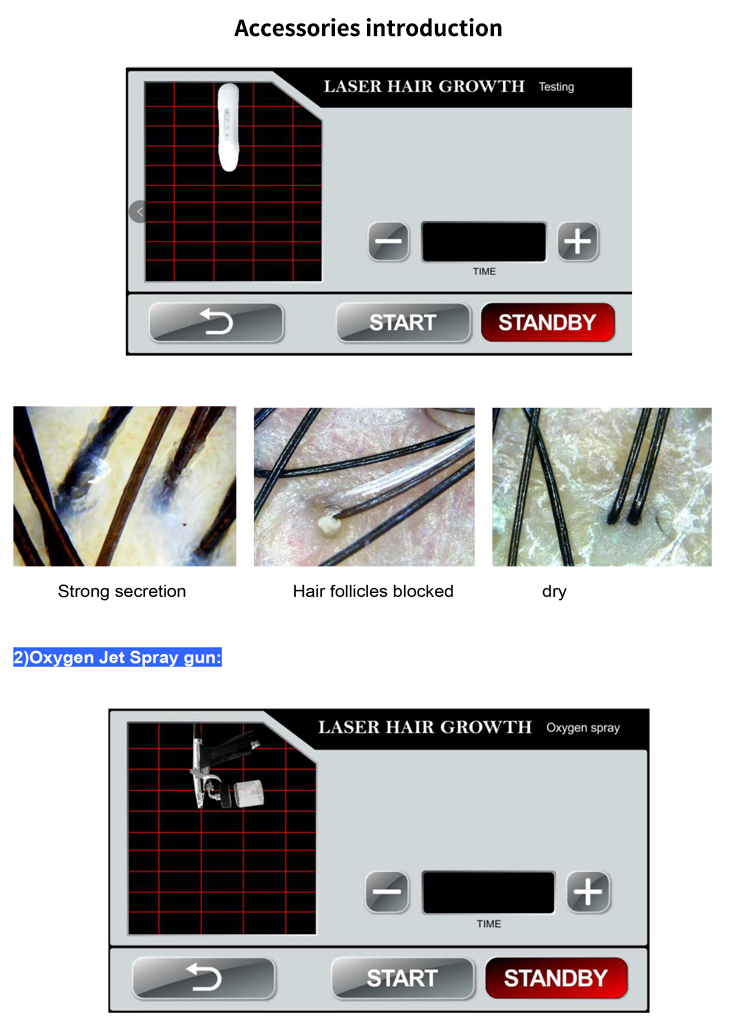 Accessories introduction

LASER HAIR GROWTH Testing

TIME

START STANDBY

Strong secretion

Hair follicles blocked

dry

2)Oxygen Jet Spray gun:

LASER HAIR GROWTH Oxygen spray

TIME

START STANDBY