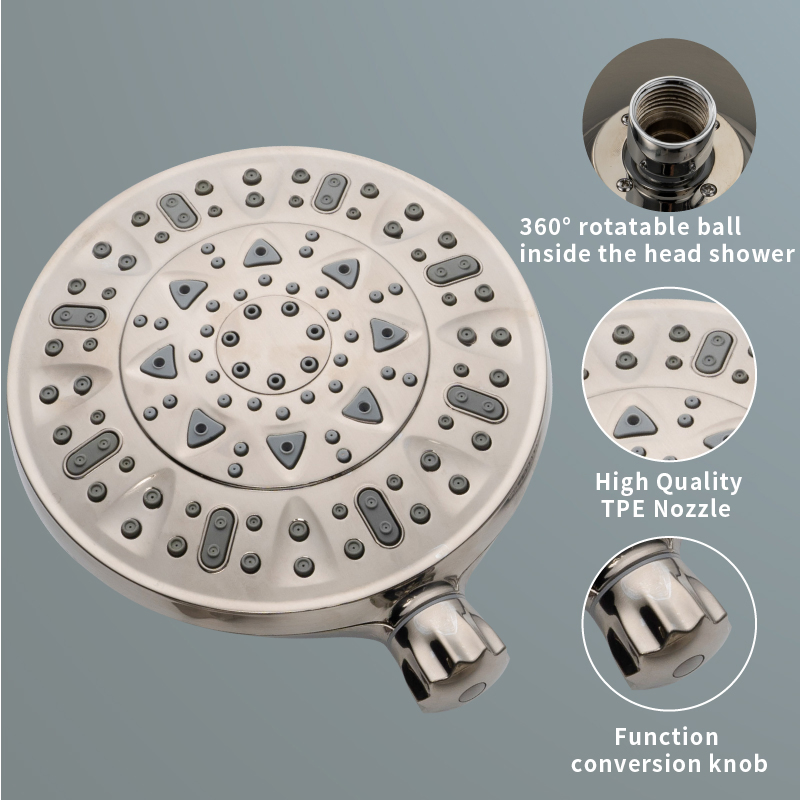 360° rotatable ball inside the head shower

High Quality TPE Nozzle

Function conversion knob