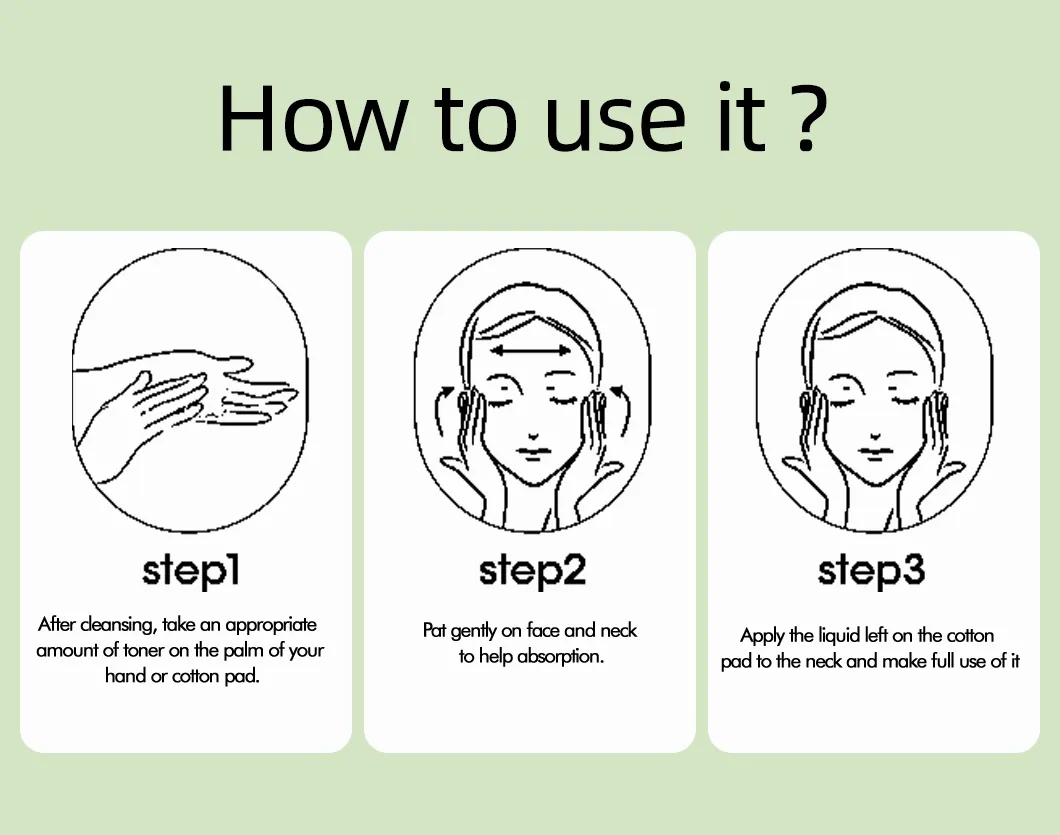 How to use it ?

step1

After cleansing, take an appropriate amount of toner on the palm of your hand or cotton pad.

step2

Pat gently on face and neck to help absorption.

step3

Apply the liquid left on the cotton pad to the neck and make full use of it