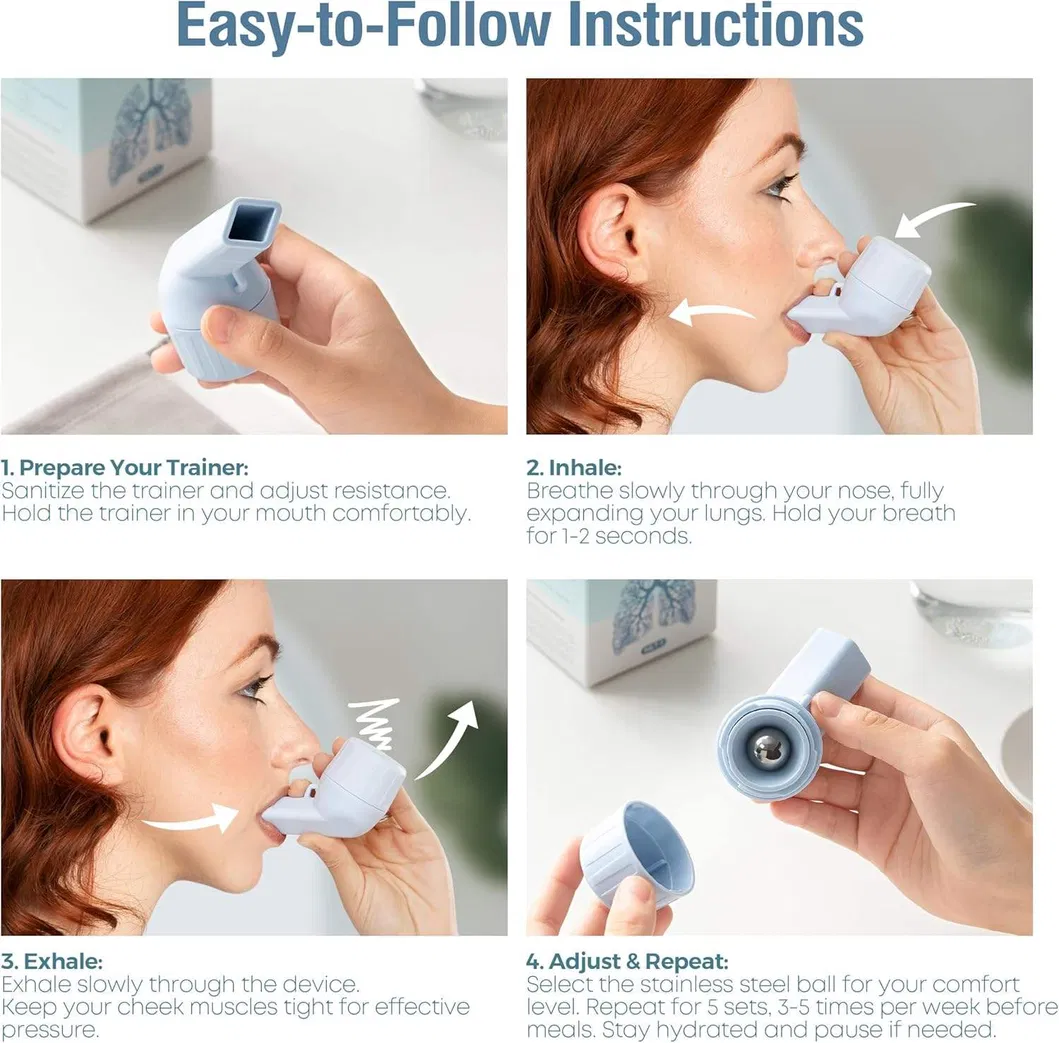 Easy-to-Follow Instructions

1. Prepare Your Trainer:
Sanitize the trainer and adjust resistance. Hold the trainer in your mouth comfortably.

2. Inhale:
Breathe slowly through your nose, fully expanding your lungs. Hold your breath for 1-2 seconds.

3. Exhale:
Exhale slowly through the device. Keep your cheek muscles tight for effective pressure.

4. Adjust & Repeat:
Select the stainless steel ball for your comfort level. Repeat for 5 sets, 3-5 times per week before meals. Stay hydrated and pause if needed.