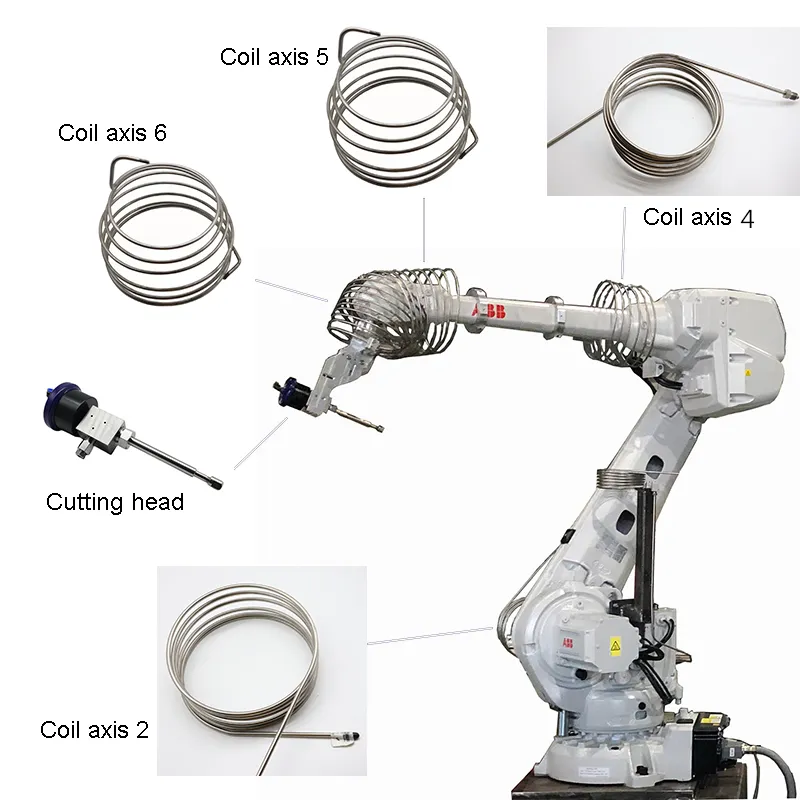 Coil axis 5

Coil axis 6

Coil axis 4

ABB

Cutting head

ABB

Coil axis 2