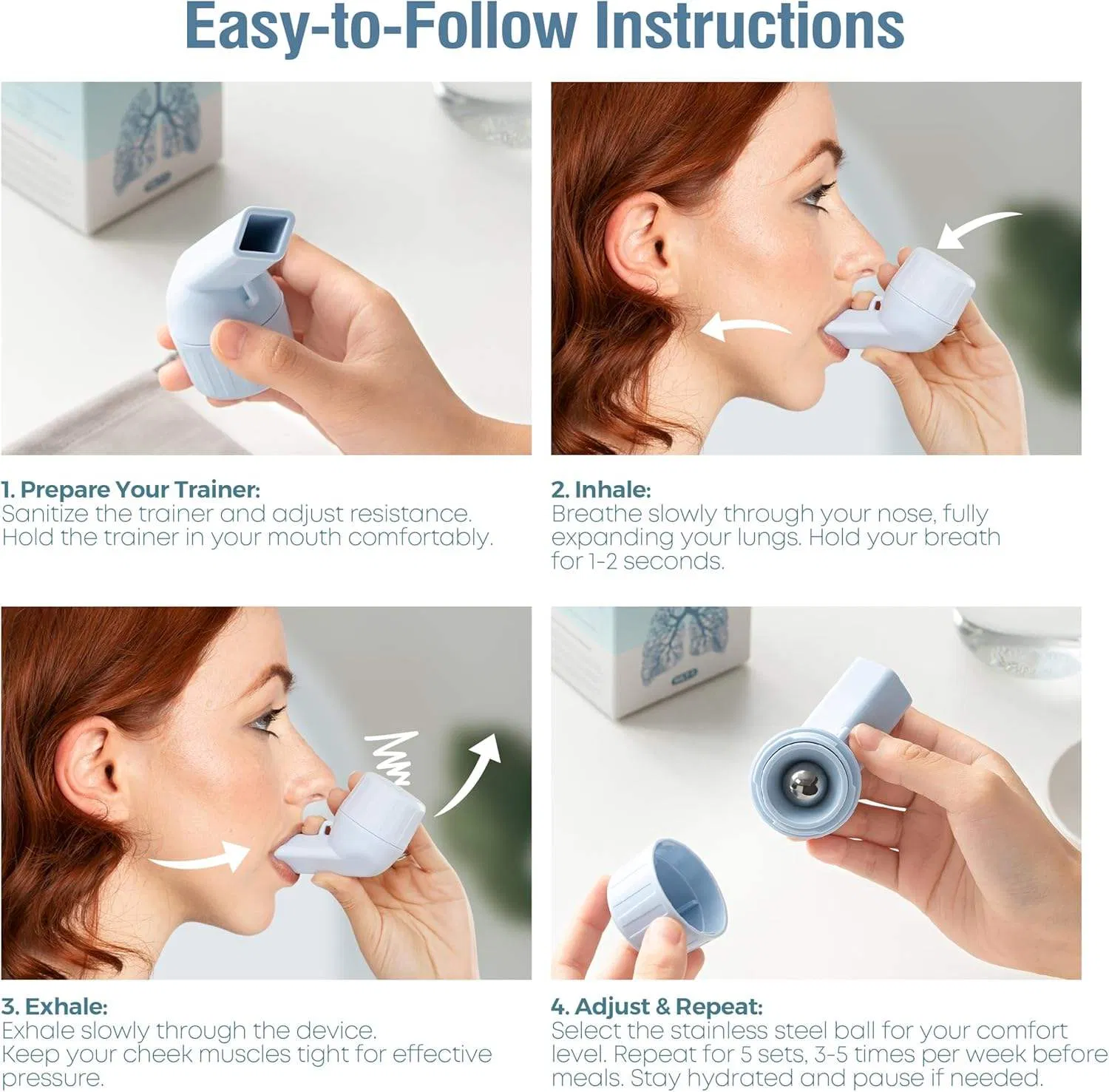 Easy-to-Follow Instructions

1. Prepare Your Trainer:
Sanitize the trainer and adjust resistance. Hold the trainer in your mouth comfortably.

2. Inhale:
Breathe slowly through your nose, fully expanding your lungs. Hold your breath for 1-2 seconds.

3. Exhale:
Exhale slowly through the device. Keep your cheek muscles tight for effective pressure.

4. Adjust & Repeat:
Select the stainless steel ball for your comfort level. Repeat for 5 sets, 3-5 times per week before meals. Stay hydrated and pause if needed.