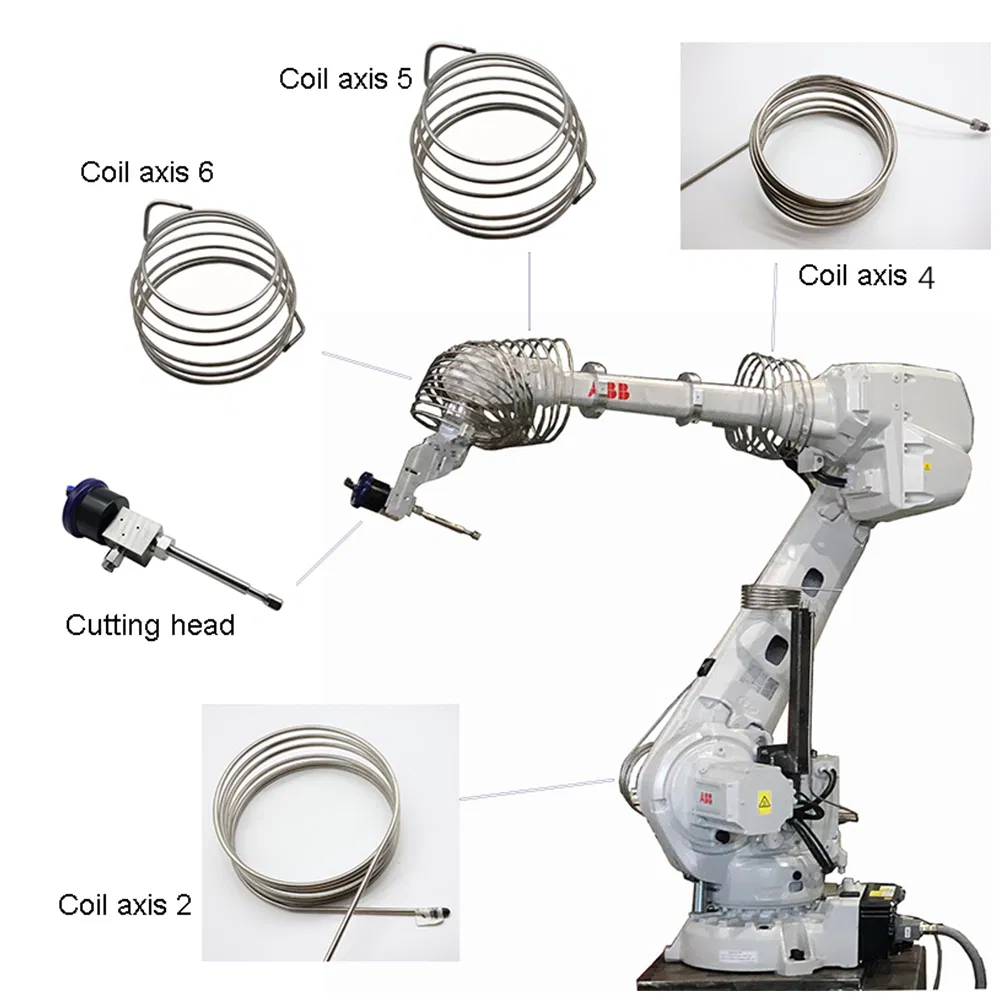 Coil axis 5

Coil axis 6

Coil axis 4

ABB

Cutting head

ABB

Coil axis 2