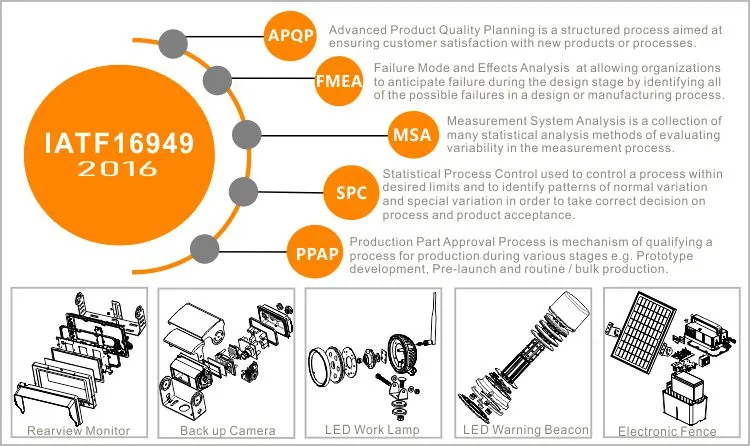 IATF16949
2016

APQP
Advanced Product Quality Planning is a structured process aimed at ensuring customer satisfaction with new products or processes.

FMEA
Failure Mode and Effects Analysis at allowing organizations to anticipate failure during the design stage by identifying all of the possible failures in a design or manufacturing process.

MSA
Measurement System Analysis is a collection of many statistical analysis methods of evaluating variability in the measurement process.

SPC
Statistical Process Control used to control a process within desired limits and to identify patterns of normal variation and special variation in order to take correct decision on process and product acceptance.

PPAP
Production Part Approval Process is mechanism of qualifying a process for production during various stages e.g. Prototype development, Pre-launch and routine / bulk production.

Rearview Monitor
Back up Camera
LED Work Lamp
LED Warning Beacon
Electronic Fence