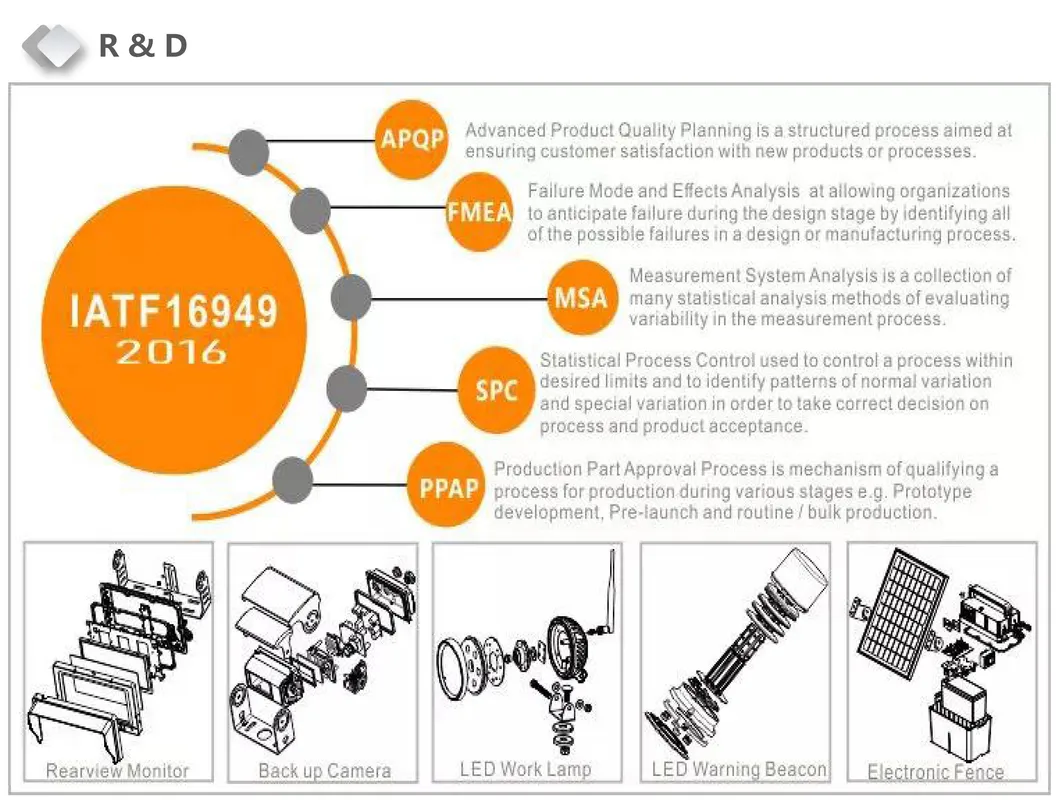 R & D

IATF16949
2016

APQP Advanced Product Quality Planning is a structured process aimed at ensuring customer satisfaction with new products or processes.

FMEA Failure Mode and Effects Analysis at allowing organizations to anticipate failure during the design stage by identifying all of the possible failures in a design or manufacturing process.

MSA Measurement System Analysis is a collection of many statistical analysis methods of evaluating variability in the measurement process.

SPC Statistical Process Control used to control a process within desired limits and to identify patterns of normal variation and special variation in order to take correct decision on process and product acceptance.

PPAP Production Part Approval Process is mechanism of qualifying a process for production during various stages e.g. Prototype development, Pre-launch and routine / bulk production.

Rearview Monitor

Back up Camera

LED Work Lamp

LED Warning Beacon

Electronic Fence