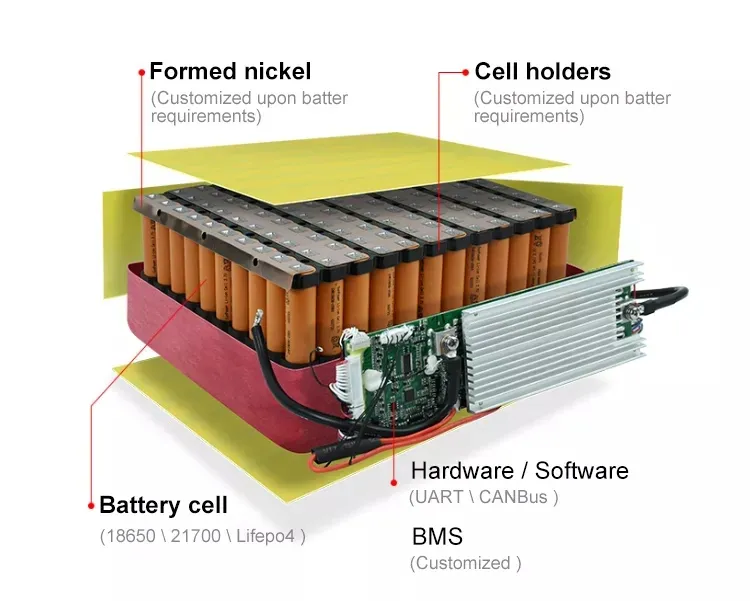 Formed nickel
(Customized upon batter requirements)

Cell holders
(Customized upon batter requirements)

Battery cell
(18650 \ 21700 \ Lifepo4 )

Hardware / Software
(UART \ CANBus )

BMS
(Customized )