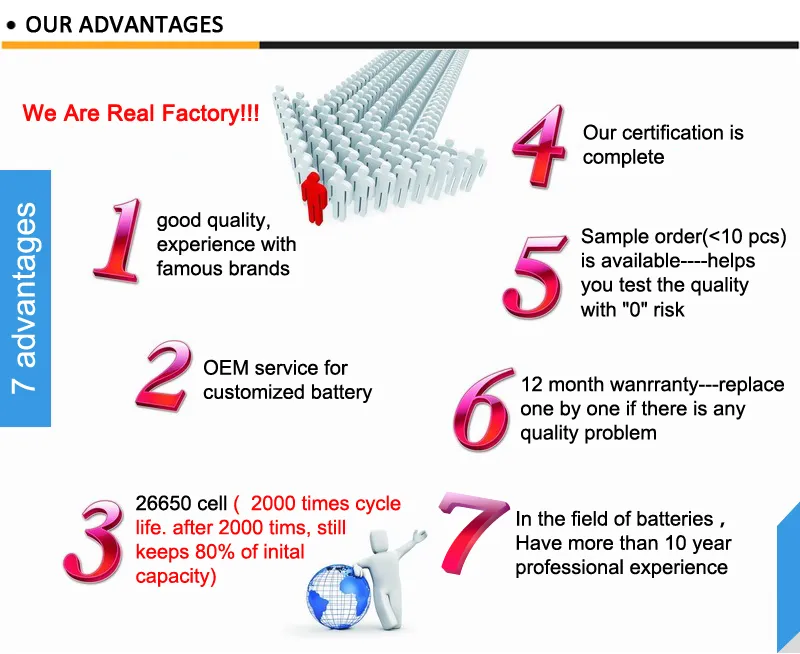 • OUR ADVANTAGES

We Are Real Factory!!!

7 advantages

1 good quality, experience with famous brands

2 OEM service for customized battery

3 26650 cell ( 2000 times cycle life. after 2000 tims, still keeps 80% of inital capacity)

4 Our certification is complete

5 Sample order(<10 pcs) is available----helps you test the quality with "0" risk

6 12 month wanrranty---replace one by one if there is any quality problem

7 In the field of batteries , Have more than 10 year professional experience