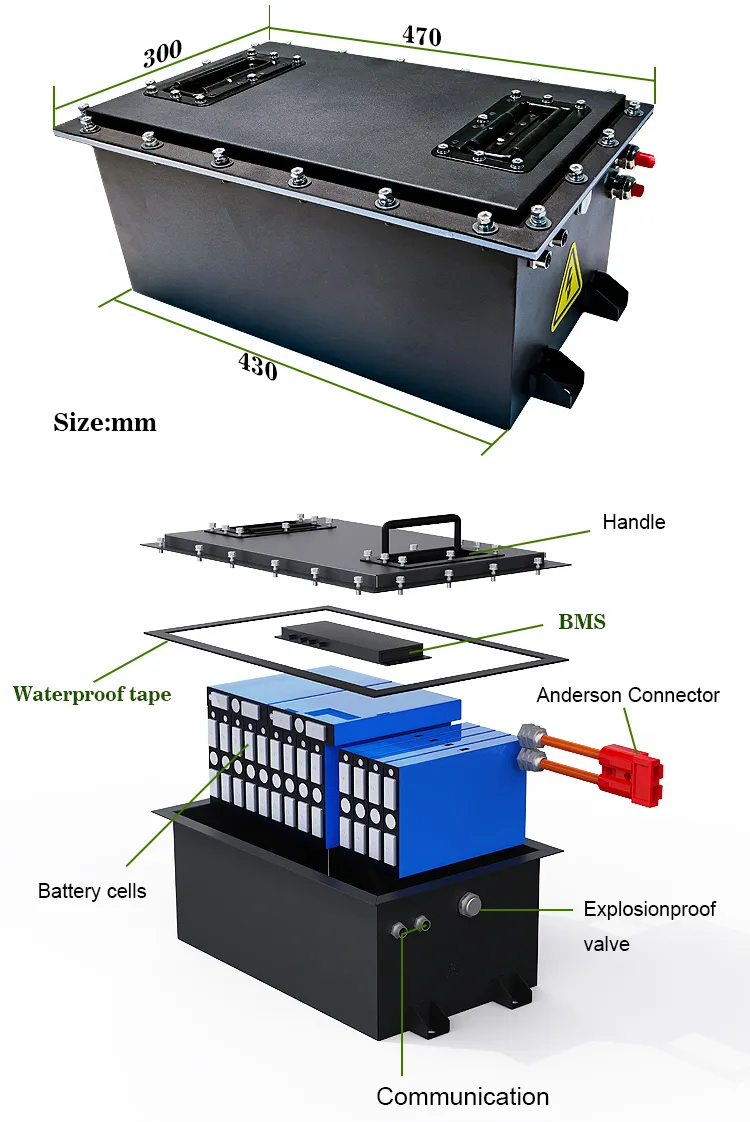 300

470

430

Size:mm

Handle

BMS

Waterproof tape

Anderson Connector

Battery cells

Explosionproof valve

Communication