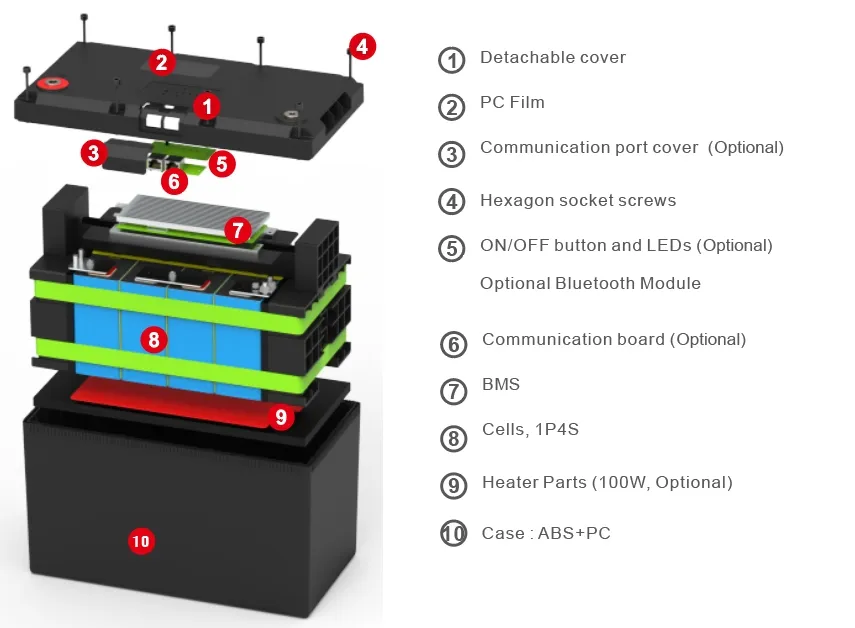 2
4
1
3
5
6
7
8
9
10

1 Detachable cover

2 PC Film

3 Communication port cover (Optional)

4 Hexagon socket screws

5 ON/OFF button and LEDs (Optional)
Optional Bluetooth Module

6 Communication board (Optional)

7 BMS

8 Cells, 1P4S

9 Heater Parts (100W, Optional)

10 Case : ABS+PC