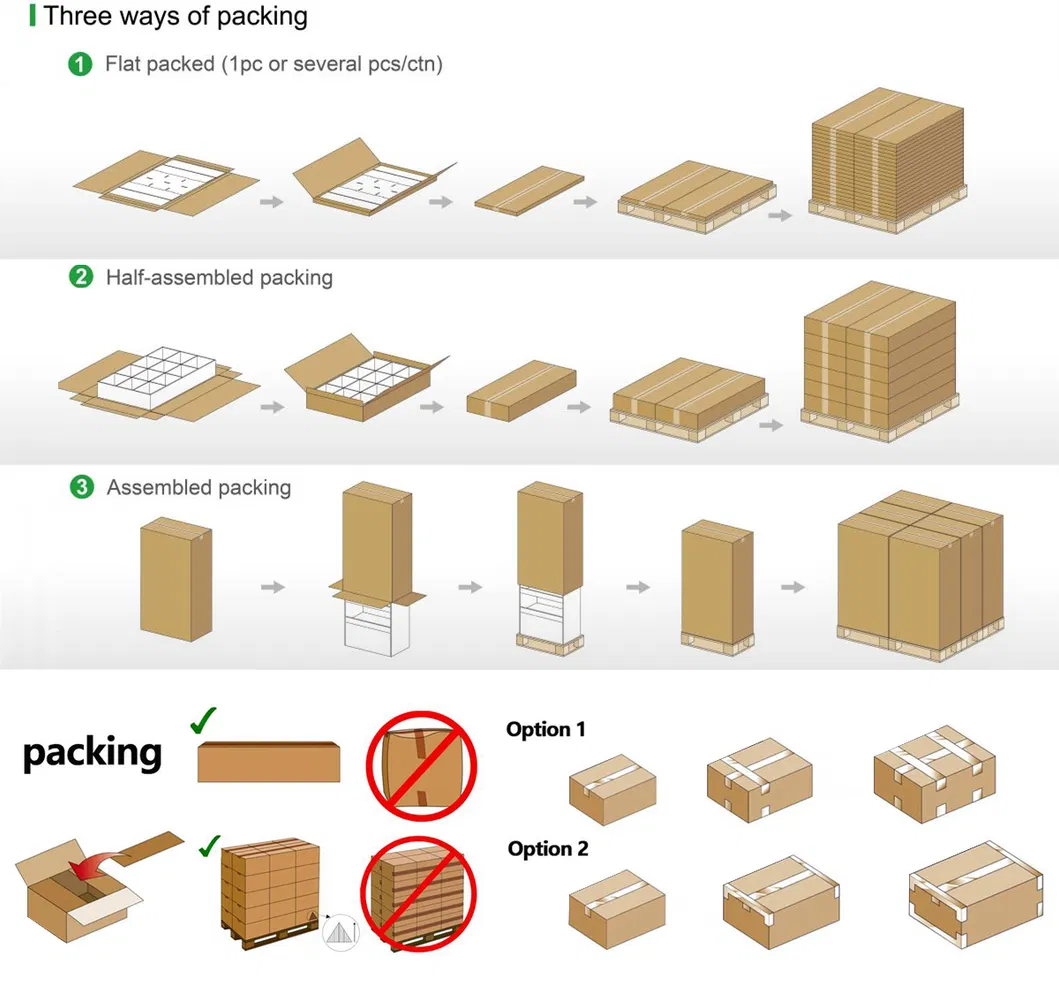 Three ways of packing

1 Flat packed (1pc or several pcs/ctn)

2 Half-assembled packing

3 Assembled packing

packing

Option 1

Option 2