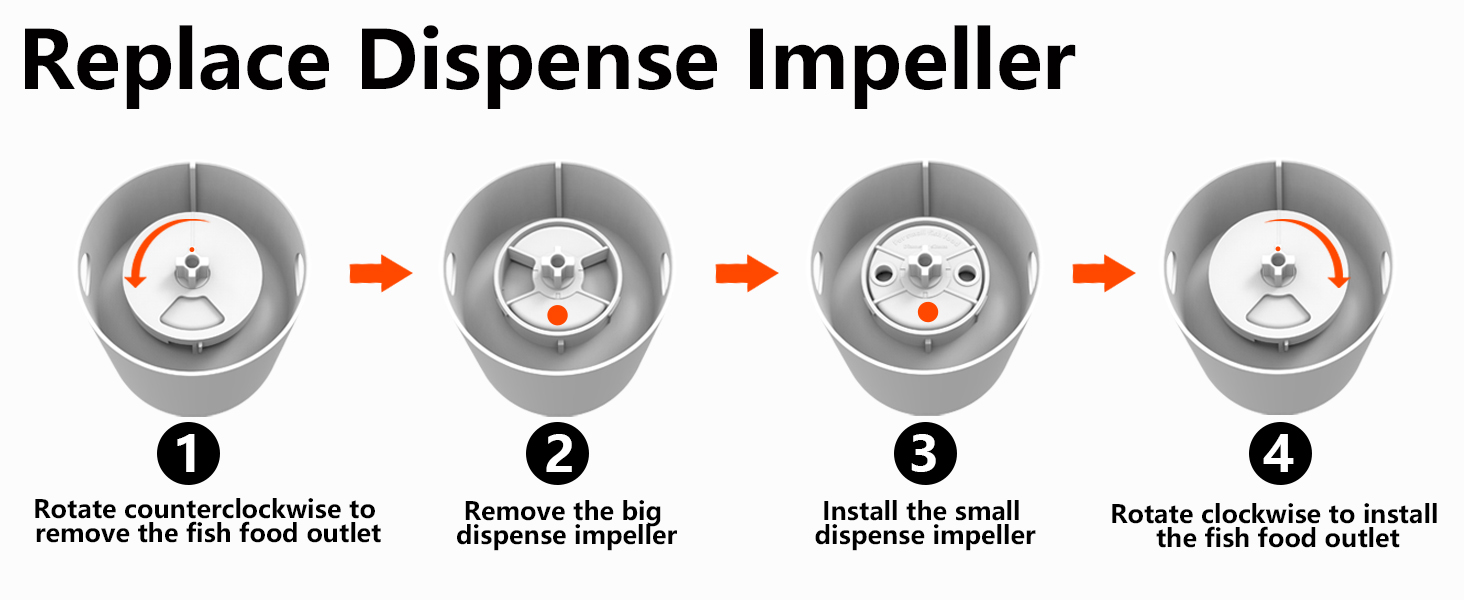 Replace Dispense Impeller

1
Rotate counterclockwise to remove the fish food outlet

2
Remove the big dispense impeller

3
Install the small dispense impeller

4
Rotate clockwise to install the fish food outlet