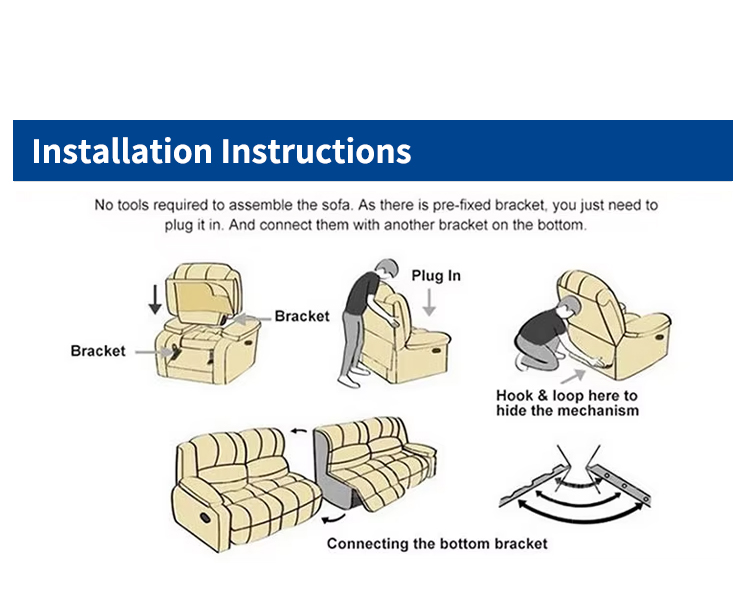 Installation Instructions

No tools required to assemble the sofa. As there is pre-fixed bracket, you just need to plug it in. And connect them with another bracket on the bottom.

Bracket

Bracket

Plug In

Hook & loop here to hide the mechanism

Connecting the bottom bracket