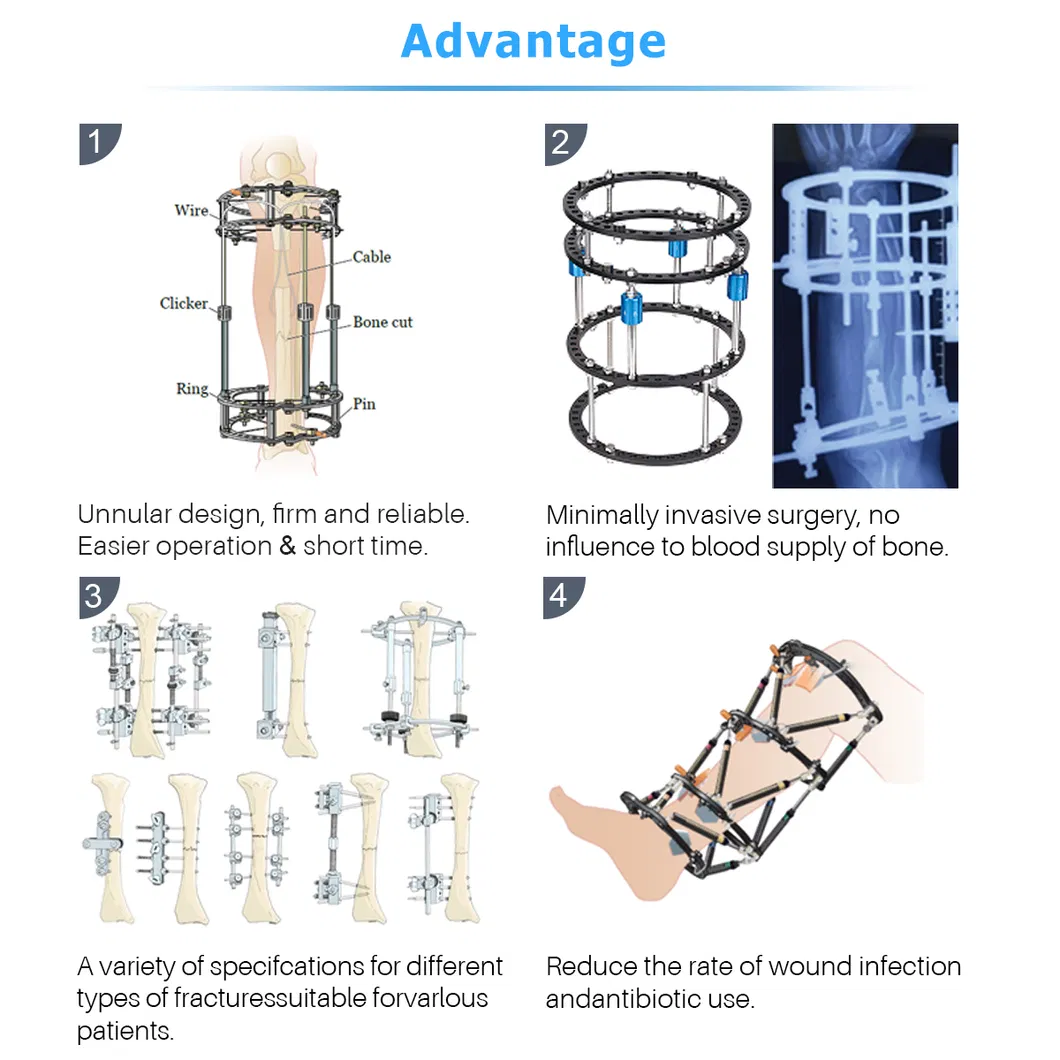 Advantage

1

Wire
Cable
Clicker
Bone cut
Ring
Pin

Unnular design, firm and reliable. Easier operation & short time.

2

Minimally invasive surgery, no influence to blood supply of bone.

3

A variety of specifcations for different types of fracturessuitable forvarlous patients.

4

Reduce the rate of wound infection andantibiotic use.