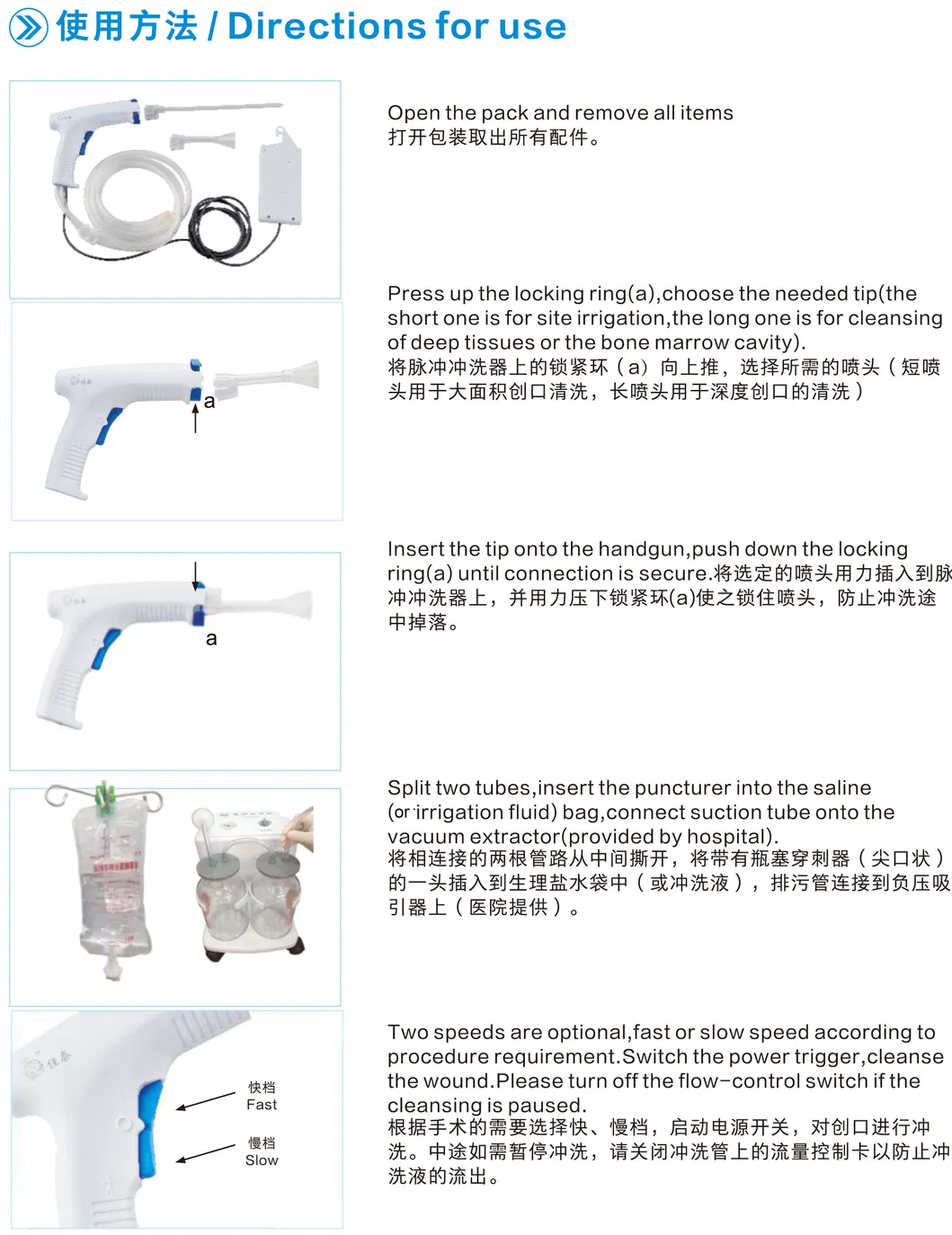 使用方法 / Directions for use

Open the pack and remove all items
打开包装取出所有配件。

a

Press up the locking ring(a),choose the needed tip(the short one is for site irrigation,the long one is for cleansing of deep tissues or the bone marrow cavity).
将脉冲冲洗器上的锁紧环（a）向上推，选择所需的喷头（短喷头用于大面积创口清洗，长喷头用于深度创口的清洗）

a

Insert the tip onto the handgun,push down the locking ring(a) until connection is secure.将选定的喷头用力插入到脉冲冲洗器上，并用力压下锁紧环(a)使之锁住喷头，防止冲洗途中掉落。

Split two tubes,insert the puncturer into the saline (or irrigation fluid) bag,connect suction tube onto the vacuum extractor(provided by hospital).
将相连接的两根管路从中间撕开，将带有瓶塞穿刺器（尖口状）的一头插入到生理盐水袋中（或冲洗液），排污管连接到负压吸引器上（医院提供）。

快档
Fast
慢档
Slow

Two speeds are optional,fast or slow speed according to procedure requirement.Switch the power trigger,cleanse the wound.Please turn off the flow-control switch if the cleansing is paused.
根据手术的需要选择快、慢档，启动电源开关，对创口进行冲洗。中途如需暂停冲洗，请关闭冲洗管上的流量控制卡以防止冲洗液的流出。