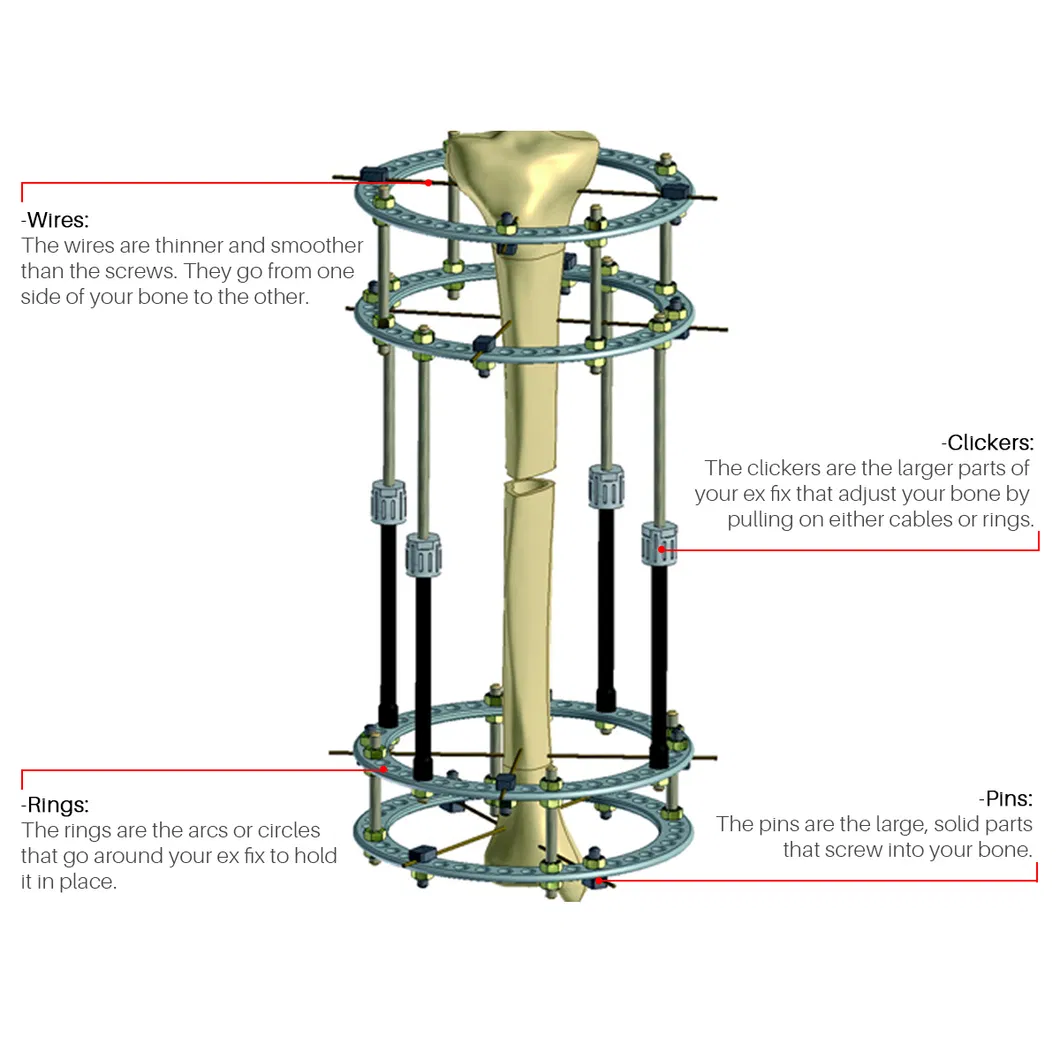 -Wires:
The wires are thinner and smoother than the screws. They go from one side of your bone to the other.

-Clickers:
The clickers are the larger parts of your ex fix that adjust your bone by pulling on either cables or rings.

-Rings:
The rings are the arcs or circles that go around your ex fix to hold it in place.

-Pins:
The pins are the large, solid parts that screw into your bone.